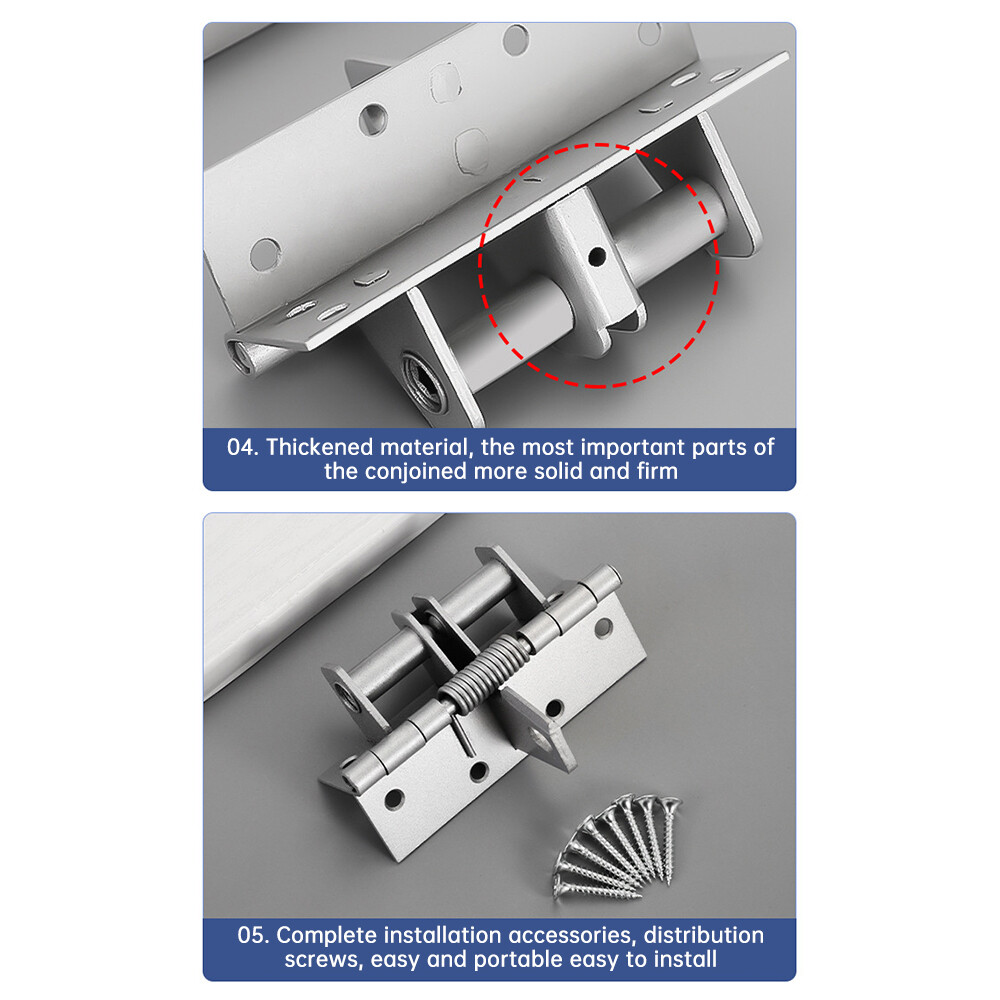 04. Thickened material, the most important parts of the conjoined more solid and firm

05. Complete installation accessories, distribution screws, easy and portable easy to install