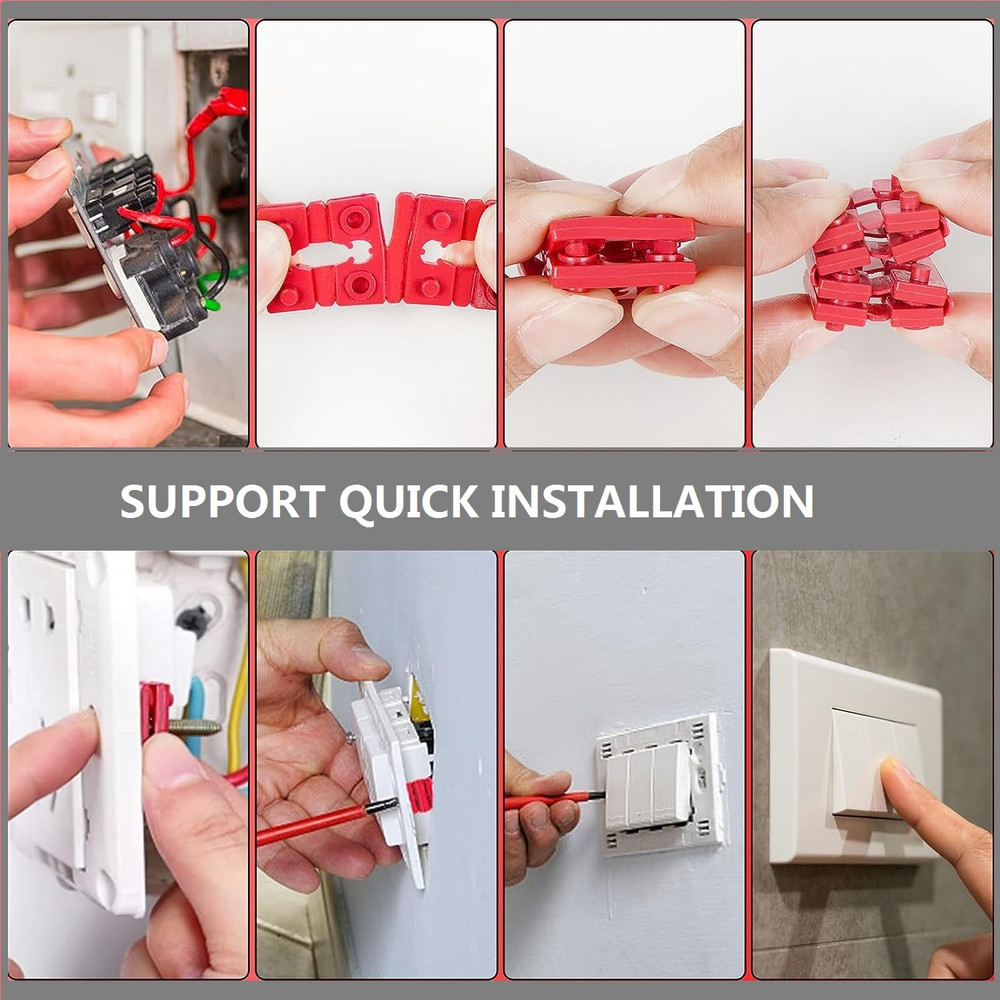 SUPPORT QUICK INSTALLATION