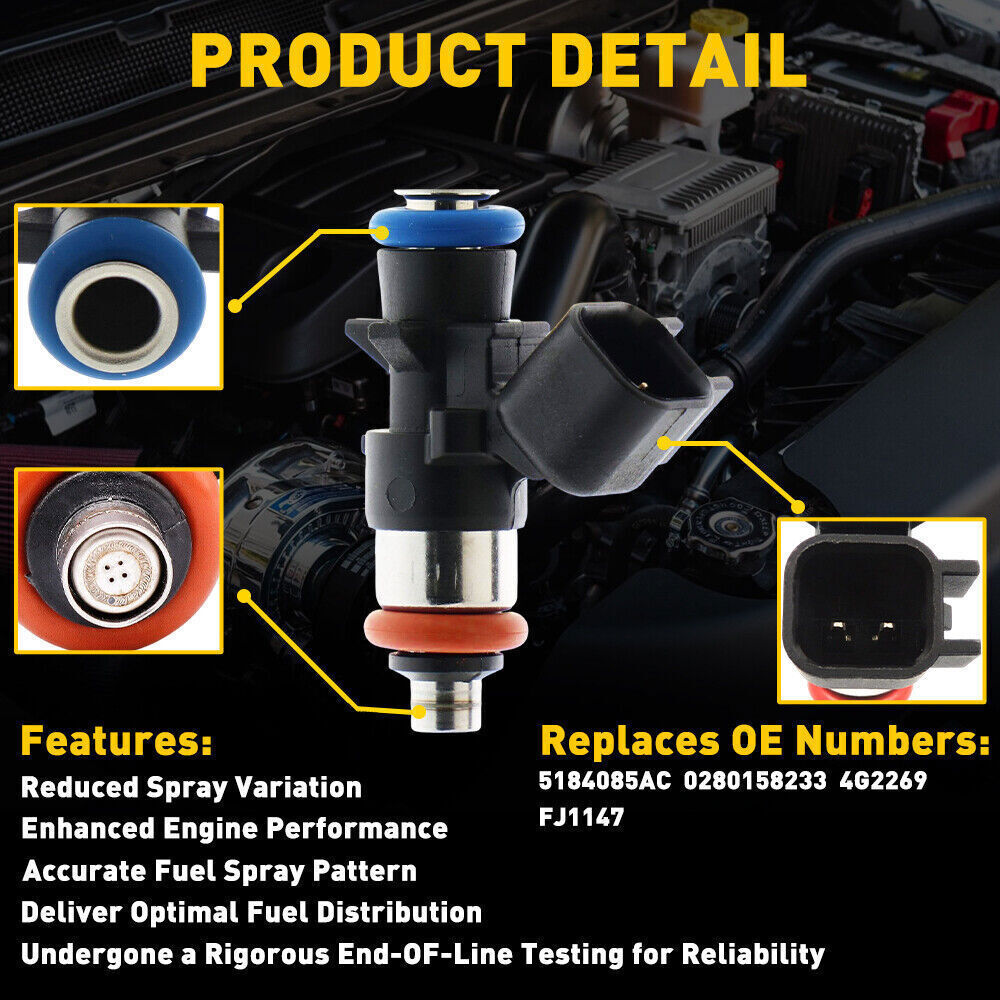 PRODUCT DETAIL

Features:
Reduced Spray Variation
Enhanced Engine Performance
Accurate Fuel Spray Pattern
Deliver Optimal Fuel Distribution
Undergone a Rigorous End-OF-Line Testing for Reliability

Replaces OE Numbers:
5184085AC 0280158233 4G2269
FJ1147