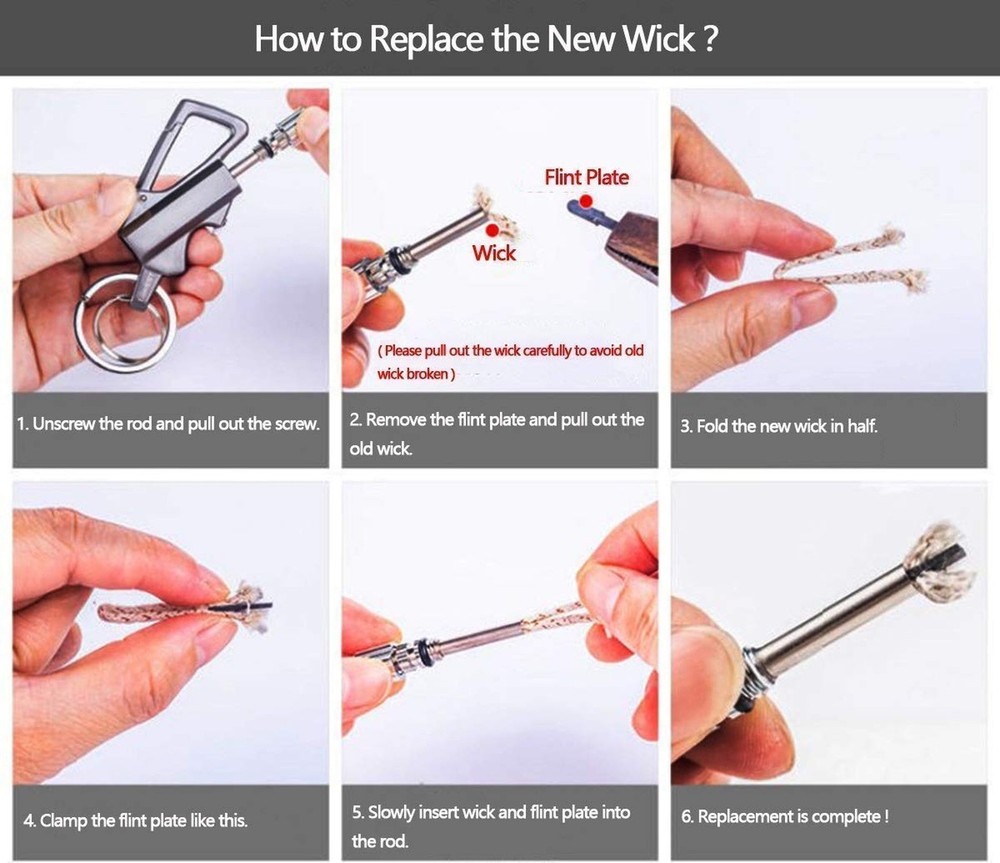 How to Replace the New Wick ?

1. Unscrew the rod and pull out the screw.

Flint Plate

Wick

( Please pull out the wick carefully to avoid old wick broken )

2. Remove the flint plate and pull out the old wick.

3. Fold the new wick in half.

4. Clamp the flint plate like this.

5. Slowly insert wick and flint plate into the rod.

6. Replacement is complete !