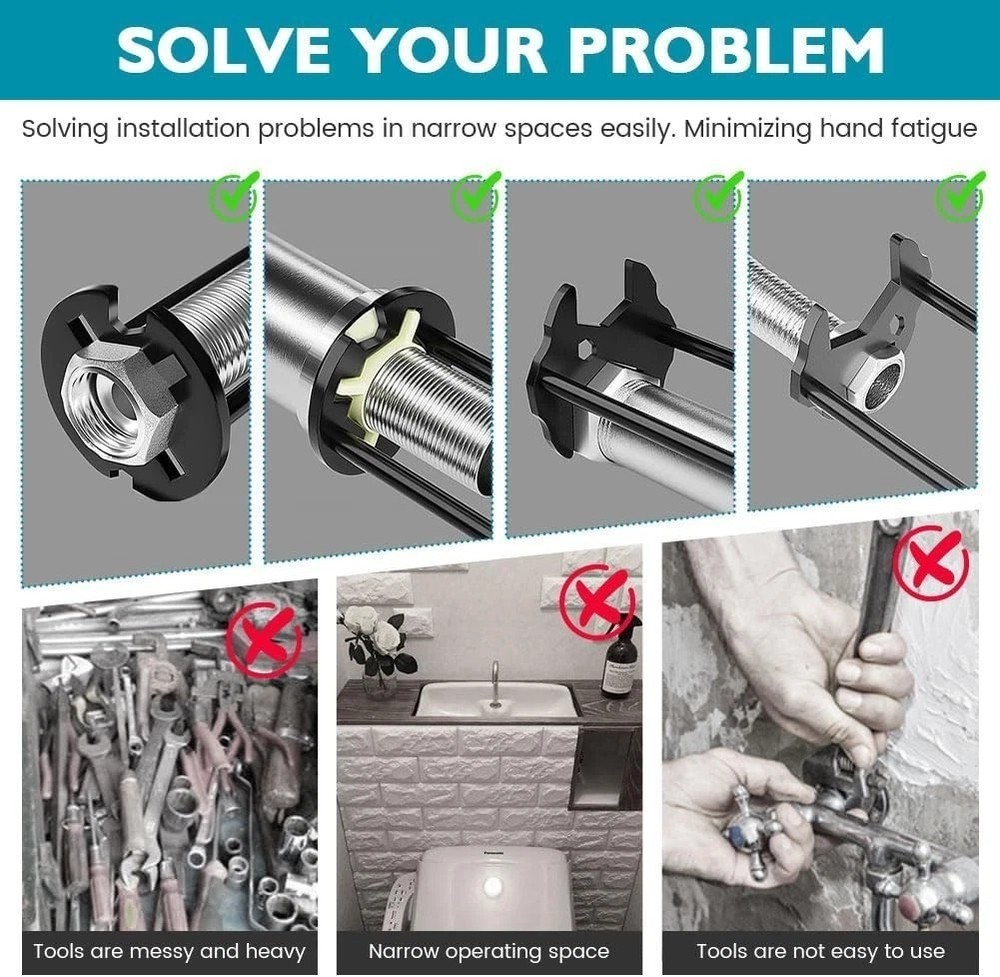 SOLVE YOUR PROBLEM

Solving installation problems in narrow spaces easily. Minimizing hand fatigue

Panasonic

Tools are messy and heavy

Narrow operating space

Tools are not easy to use