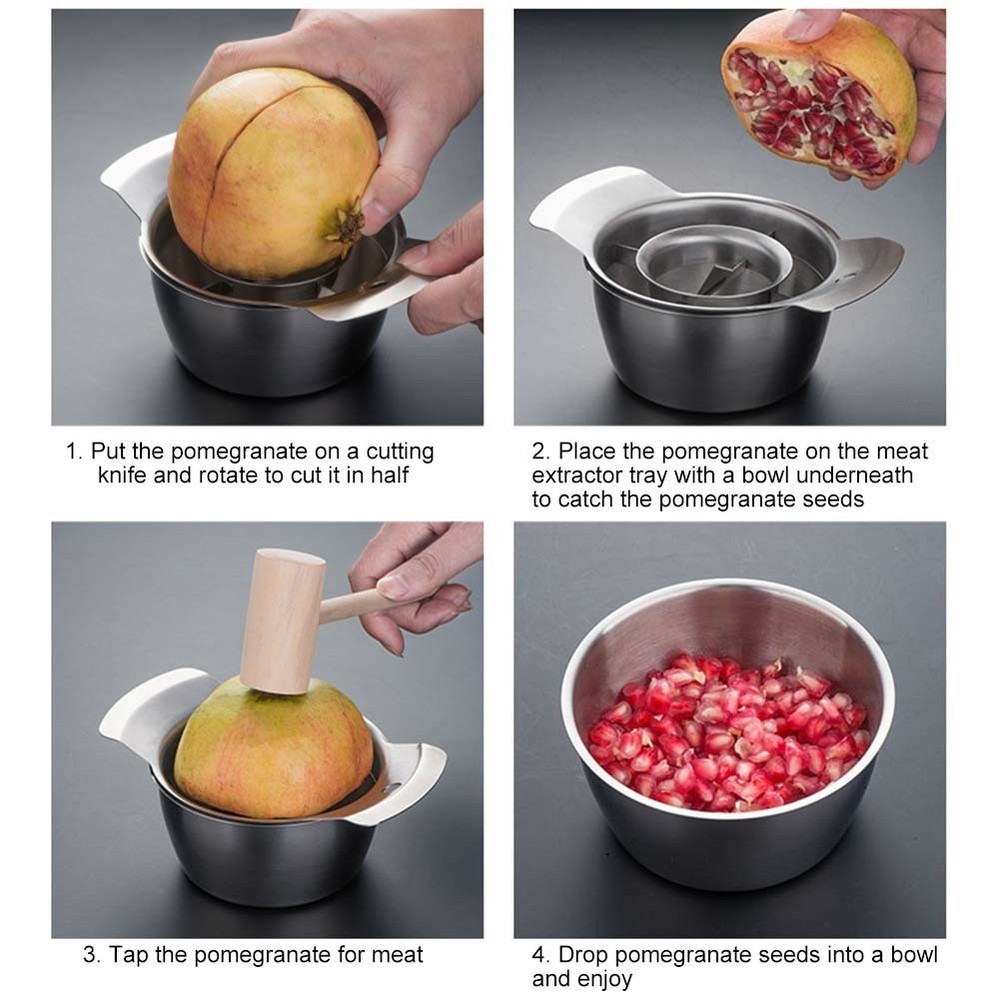 1. Put the pomegranate on a cutting knife and rotate to cut it in half

2. Place the pomegranate on the meat extractor tray with a bowl underneath to catch the pomegranate seeds

3. Tap the pomegranate for meat

4. Drop pomegranate seeds into a bowl and enjoy