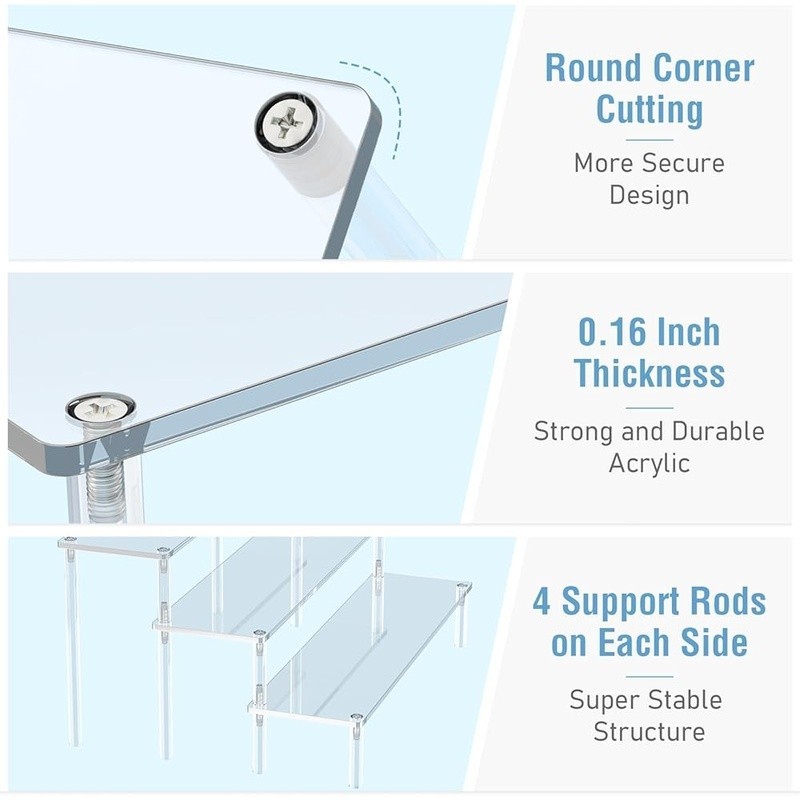 Round Corner Cutting

More Secure Design

0.16 Inch Thickness

Strong and Durable Acrylic

4 Support Rods on Each Side

Super Stable Structure