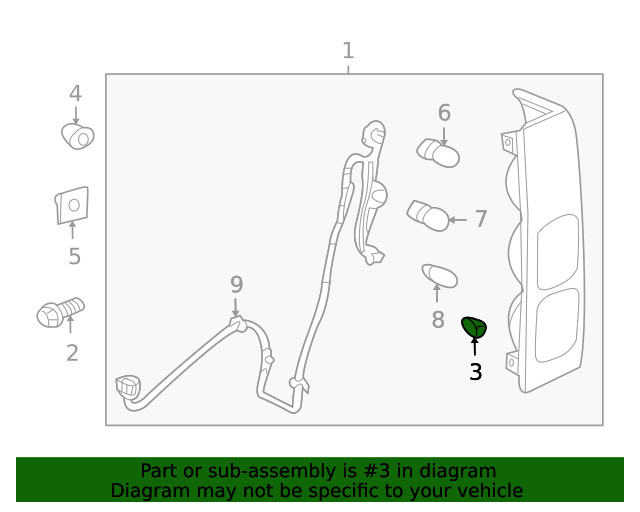 1
4
6
7
5
9
8
2
3

Part or sub-assembly is #3 in diagram
Diagram may not be specific to your vehicle