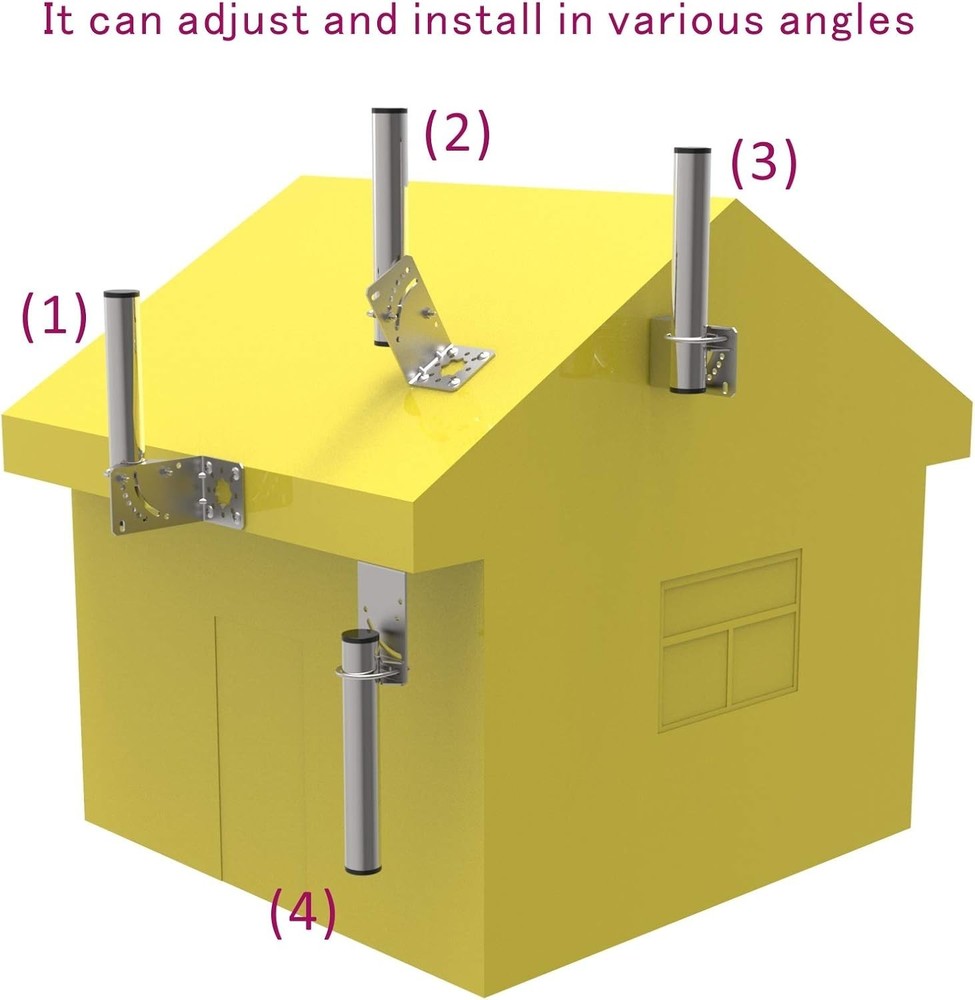 It can adjust and install in various angles

(2)

(3)

(1)

(4)