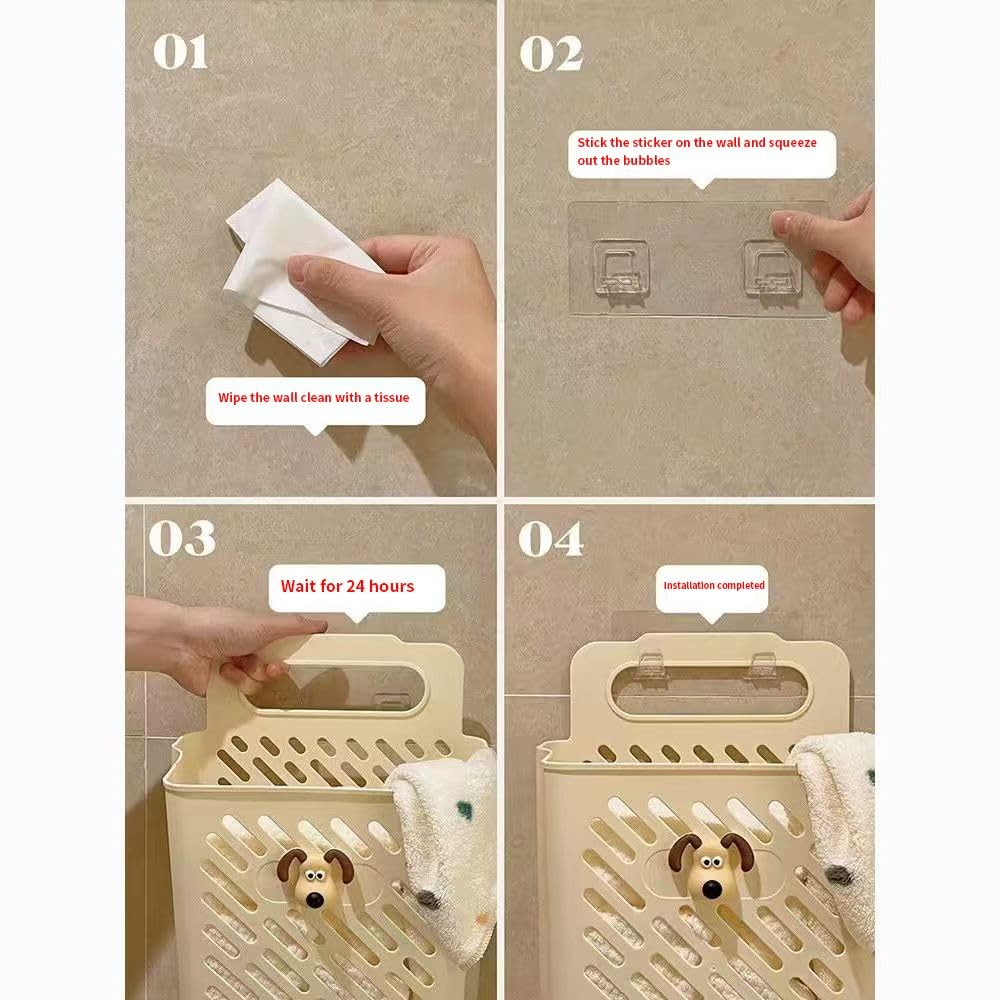 01

Wipe the wall clean with a tissue

02

Stick the sticker on the wall and squeeze out the bubbles

03

Wait for 24 hours

04

Installation completed