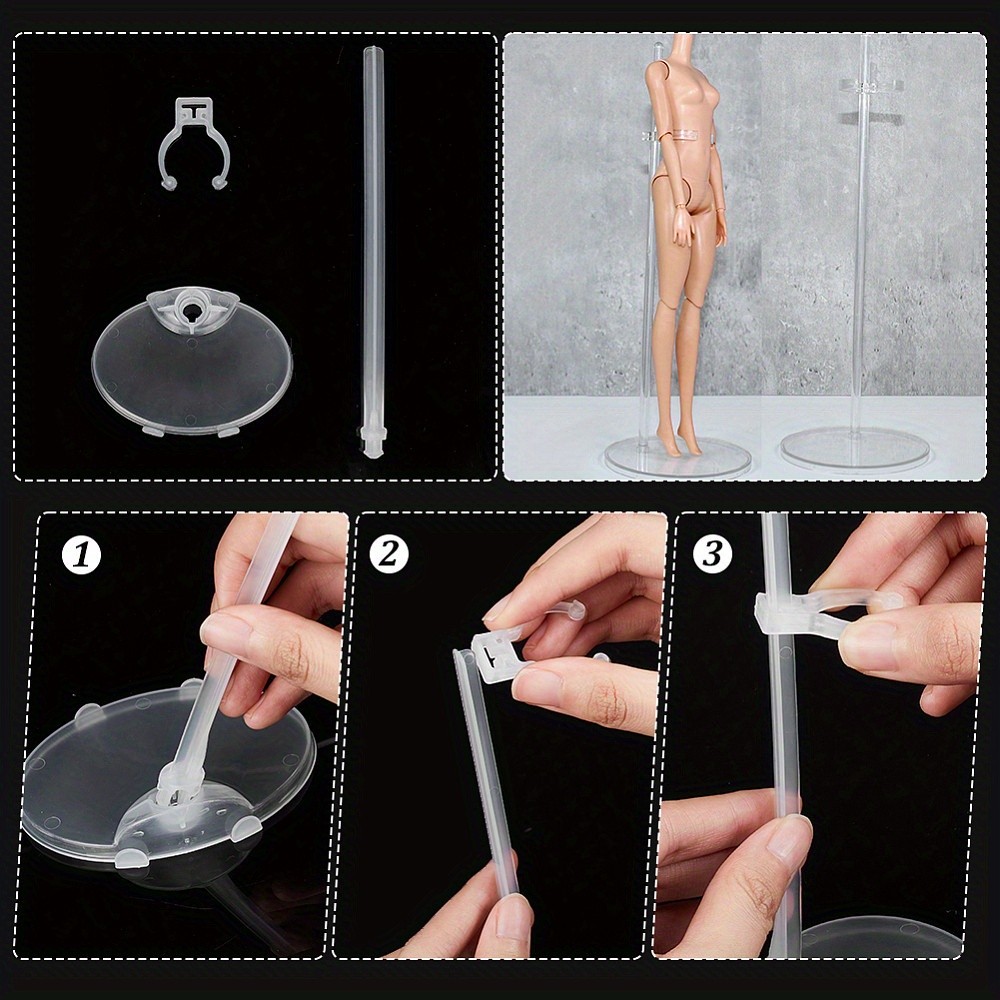 1

2

3