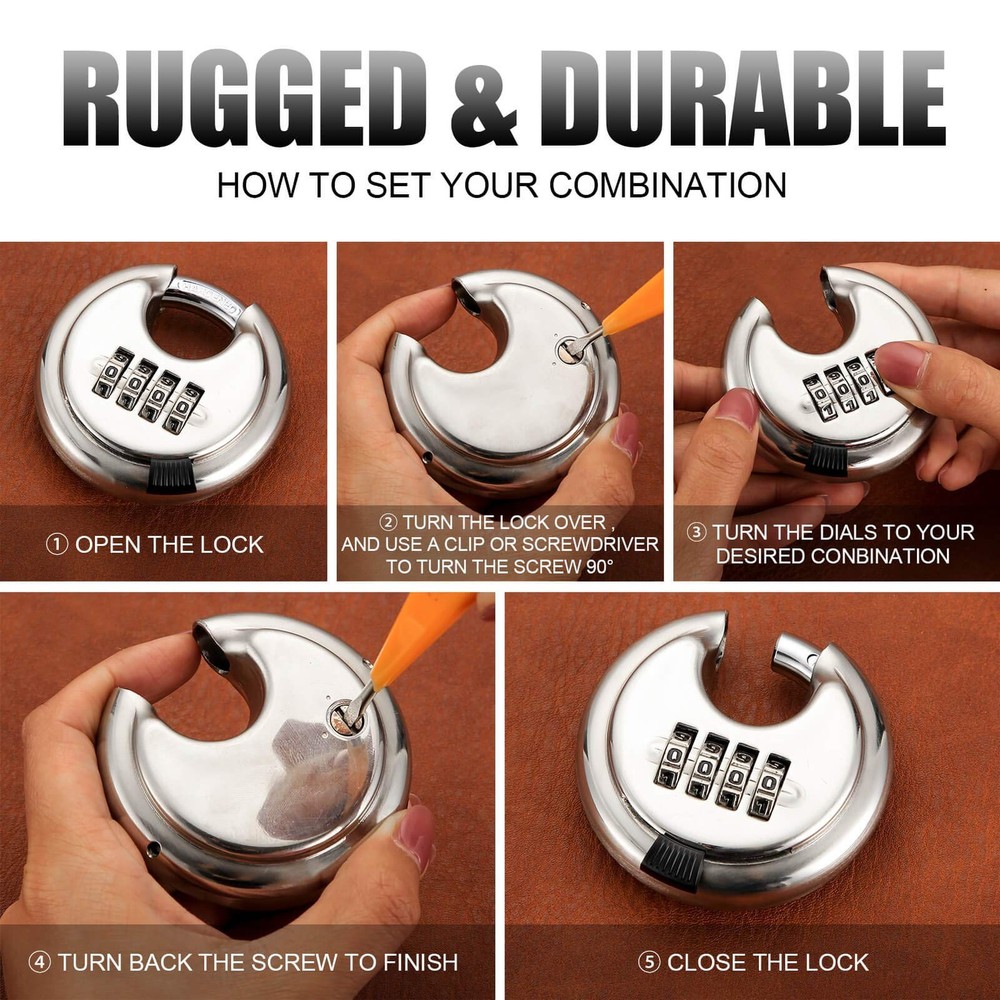 RUGGED & DURABLE

HOW TO SET YOUR COMBINATION

① OPEN THE LOCK

② TURN THE LOCK OVER , AND USE A CLIP OR SCREWDRIVER TO TURN THE SCREW 90°

③ TURN THE DIALS TO YOUR DESIRED CONBINATION

④ TURN BACK THE SCREW TO FINISH

⑤ CLOSE THE LOCK