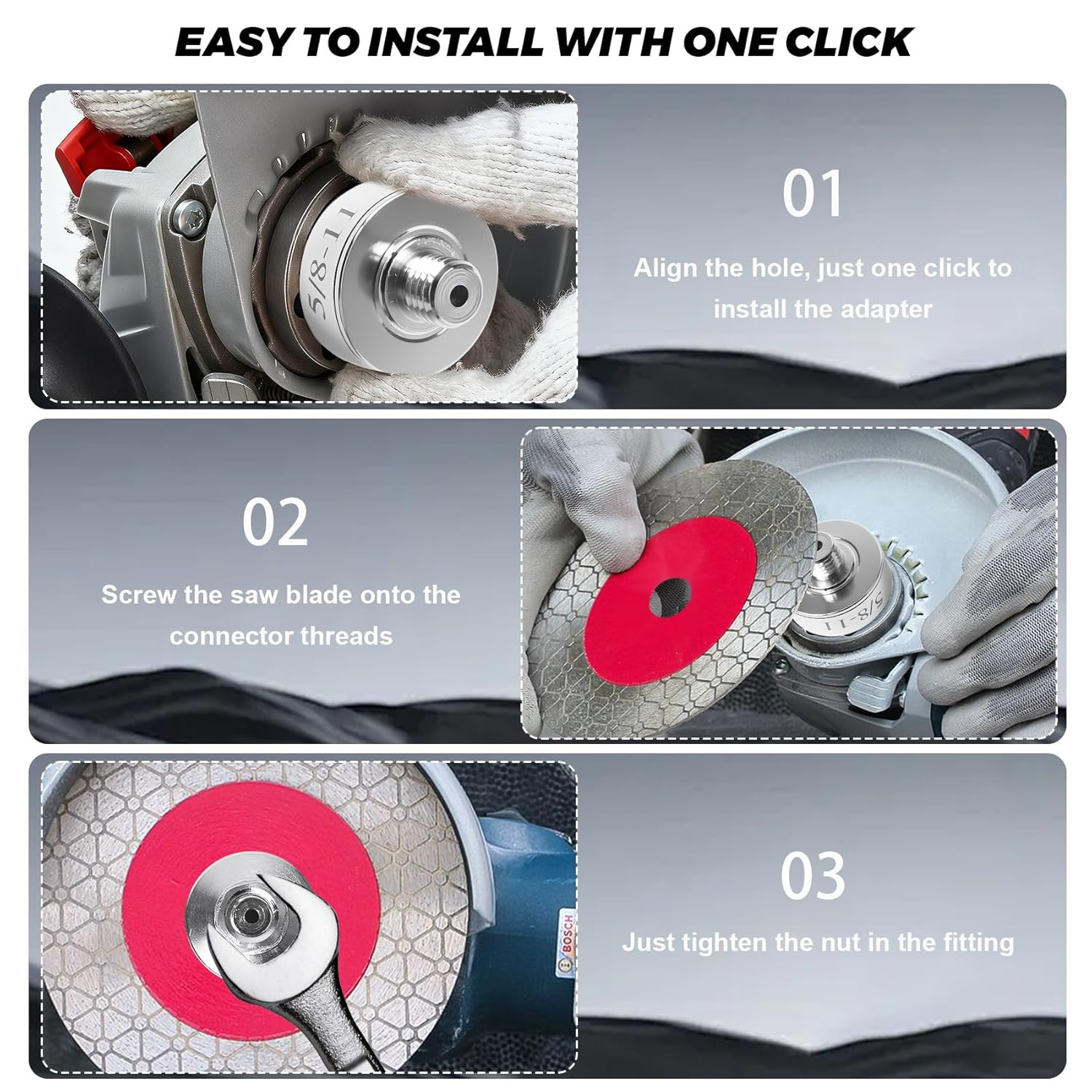 EASY TO INSTALL WITH ONE CLICK

5/8-11

01

Align the hole, just one click to install the adapter

02

Screw the saw blade onto the connector threads

5/8-11

BOSCH

03

Just tighten the nut in the fitting