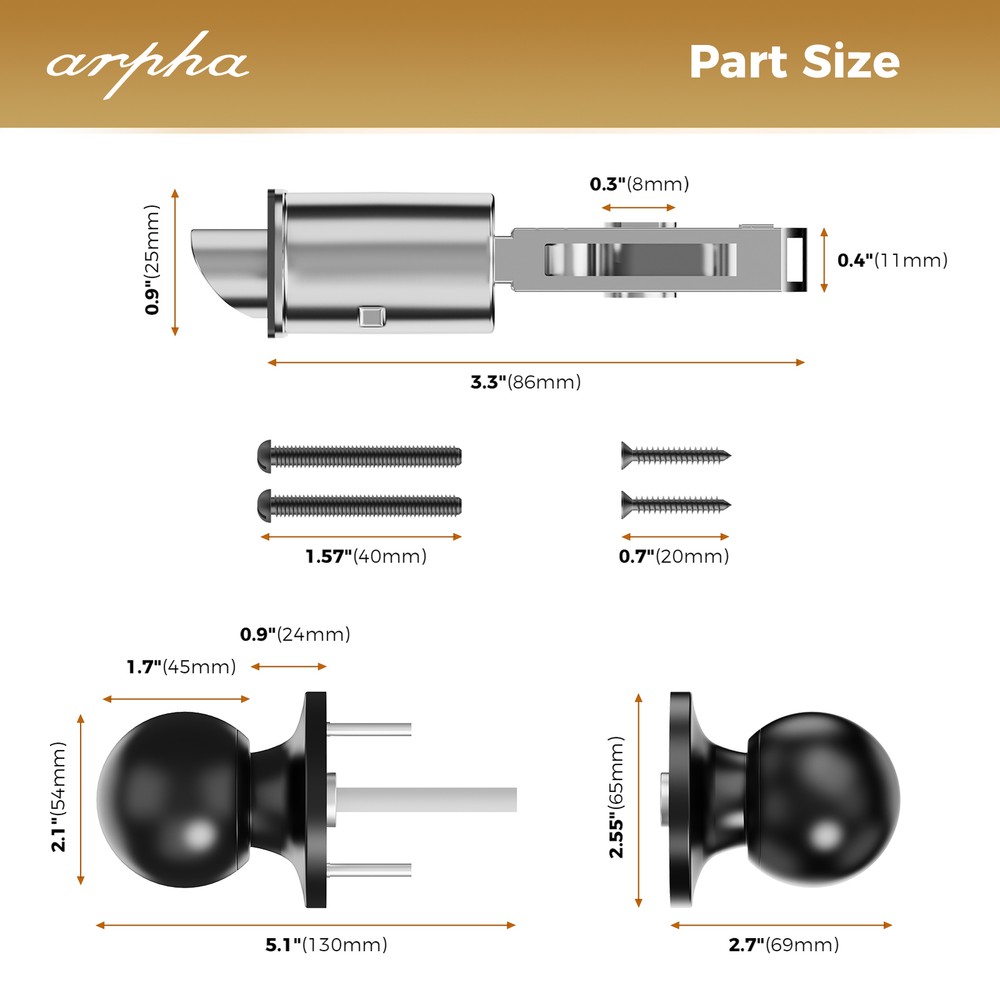 arpha

Part Size

0.3"(8mm)

0.9"(25mm)

0.4"(11mm)

3.3"(86mm)

1.57"(40mm)

0.7"(20mm)

0.9"(24mm)

1.7"(45mm)

2.1"(54mm)

5.1"(130mm)

2.55"(65mm)

2.7"(69mm)