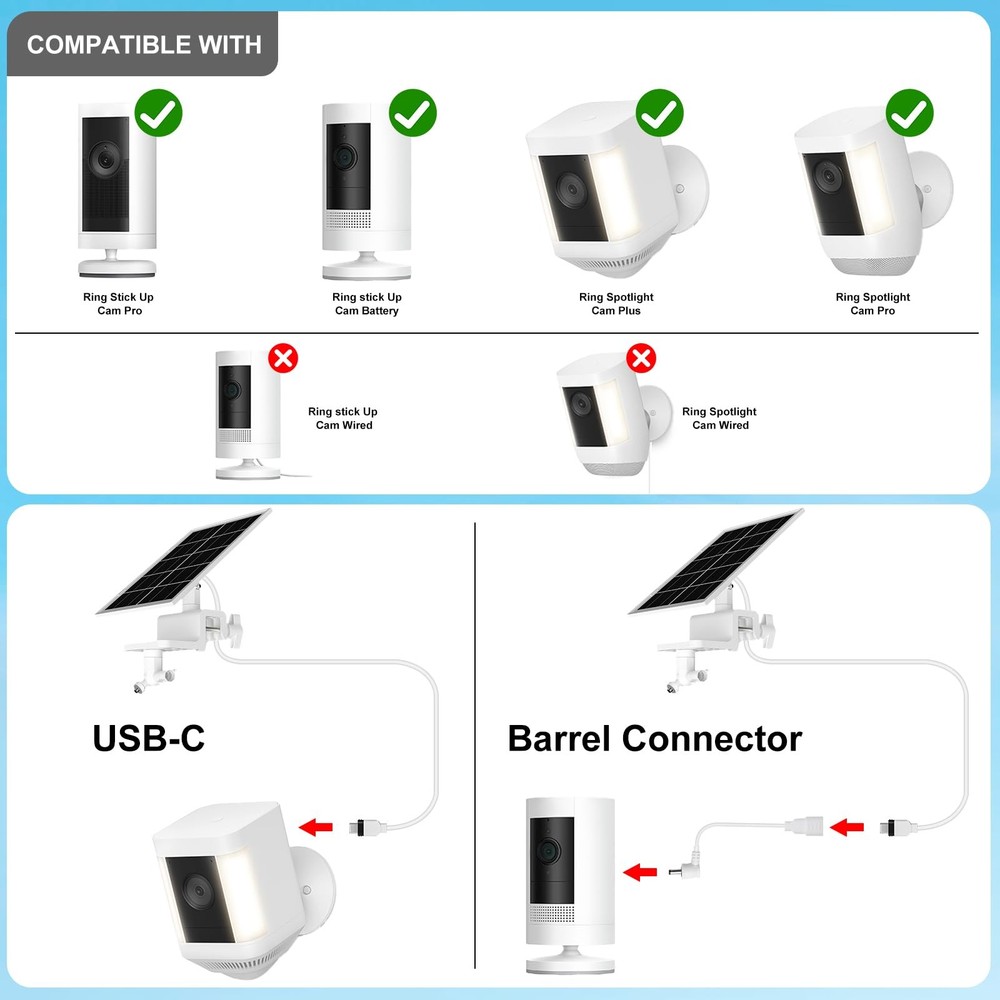 COMPATIBLE WITH

Ring Stick Up Cam Pro

Ring stick Up Cam Battery

Ring Spotlight Cam Plus

Ring Spotlight Cam Pro

Ring stick Up Cam Wired

Ring Spotlight Cam Wired

USB-C

Barrel Connector