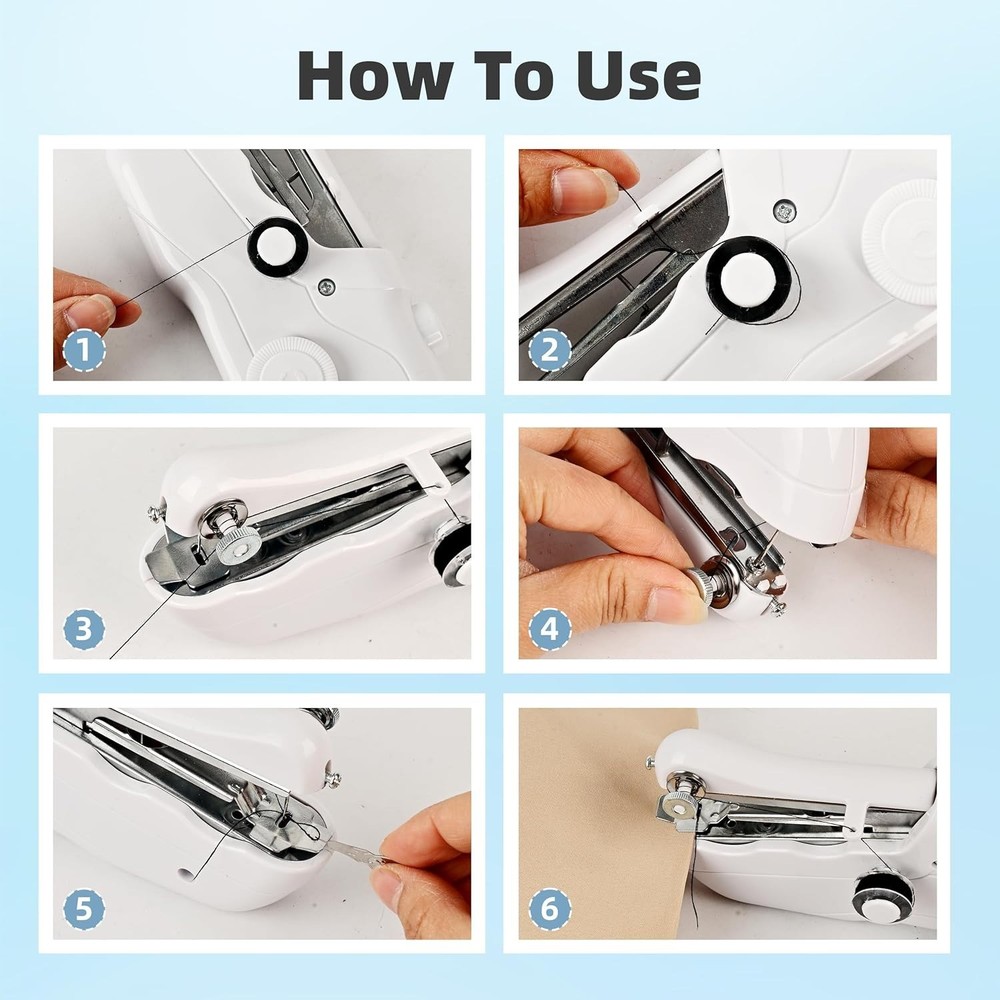 How To Use

1

2

3

4

5

6