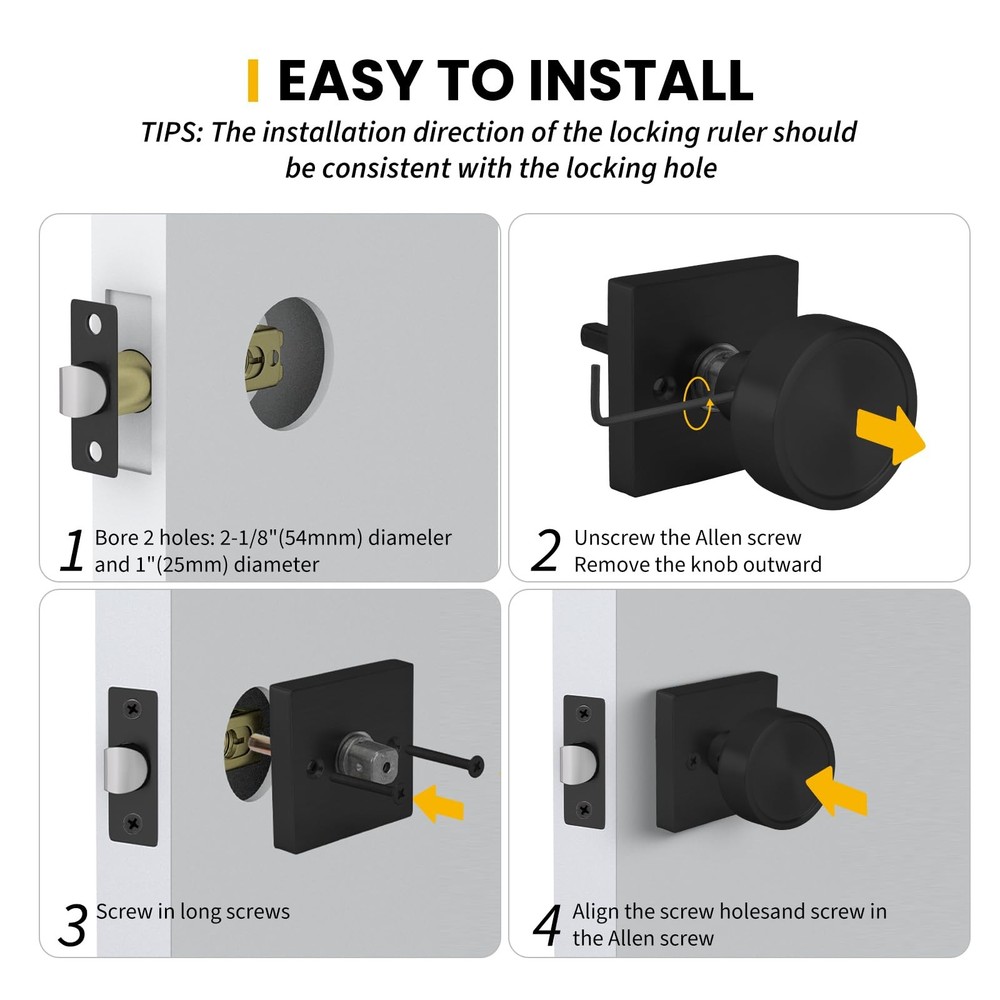 EASY TO INSTALL

TIPS: The installation direction of the locking ruler should be consistent with the locking hole

1 Bore 2 holes: 2-1/8"(54mnm) diameler and 1"(25mm) diameter

2 Unscrew the Allen screw
Remove the knob outward

3 Screw in long screws

4 Align the screw holesand screw in the Allen screw