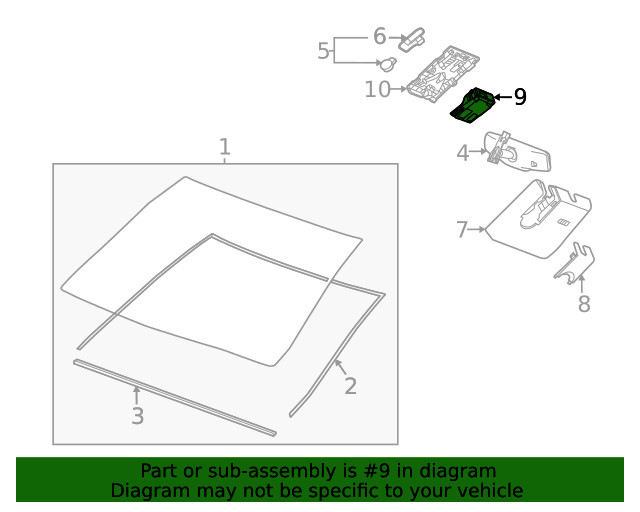 6
5
10
9
4
1
7
8
2
3

Part or sub-assembly is #9 in diagram
Diagram may not be specific to your vehicle