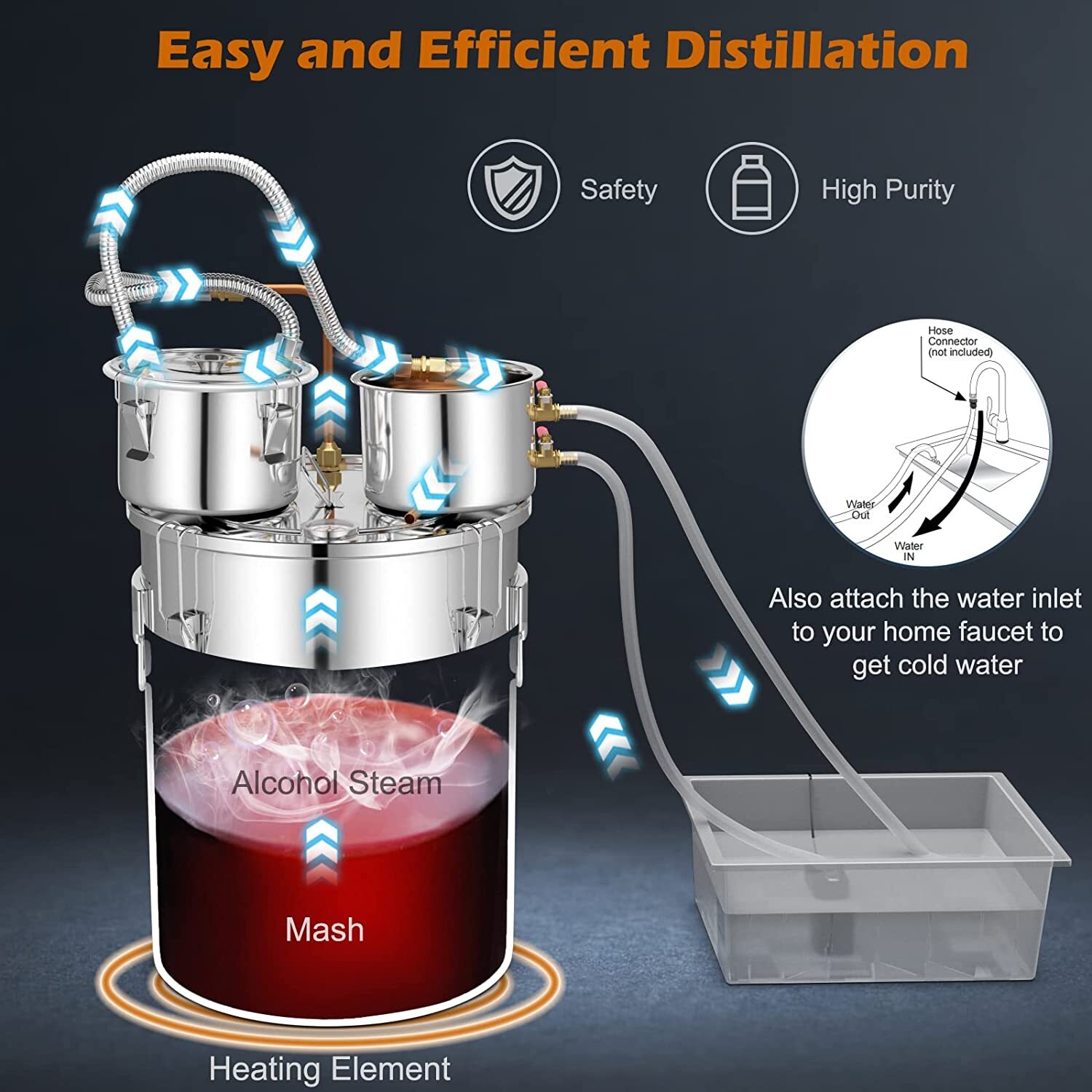 Easy and Efficient Distillation

Safety

High Purity

Hose Connector (not included)

Water Out

Water IN

Also attach the water inlet to your home faucet to get cold water

Alcohol Steam

Mash

Heating Element