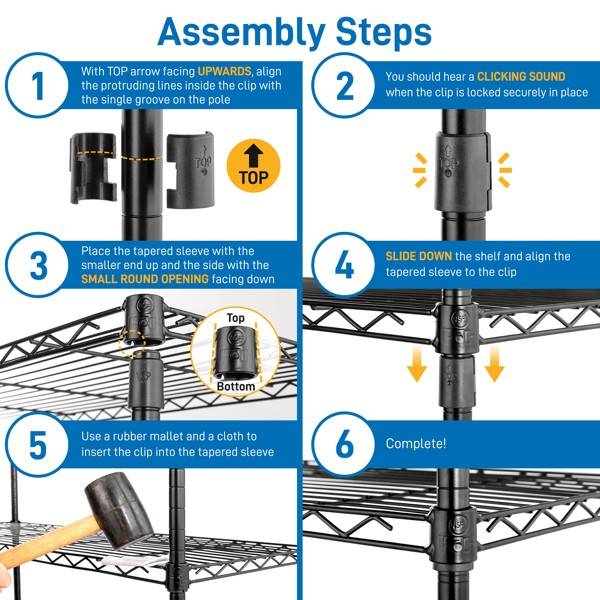 Assembly Steps

1
With TOP arrow facing UPWARDS, align the protruding lines inside the clip with the single groove on the pole

TOP

TOP

2
You should hear a CLICKING SOUND when the clip is locked securely in place

TOP

3
Place the tapered sleeve with the smaller end up and the side with the SMALL ROUND OPENING facing down

Top
Bottom

4
SLIDE DOWN the shelf and align the tapered sleeve to the clip

5
Use a rubber mallet and a cloth to insert the clip into the tapered sleeve

6
Complete!