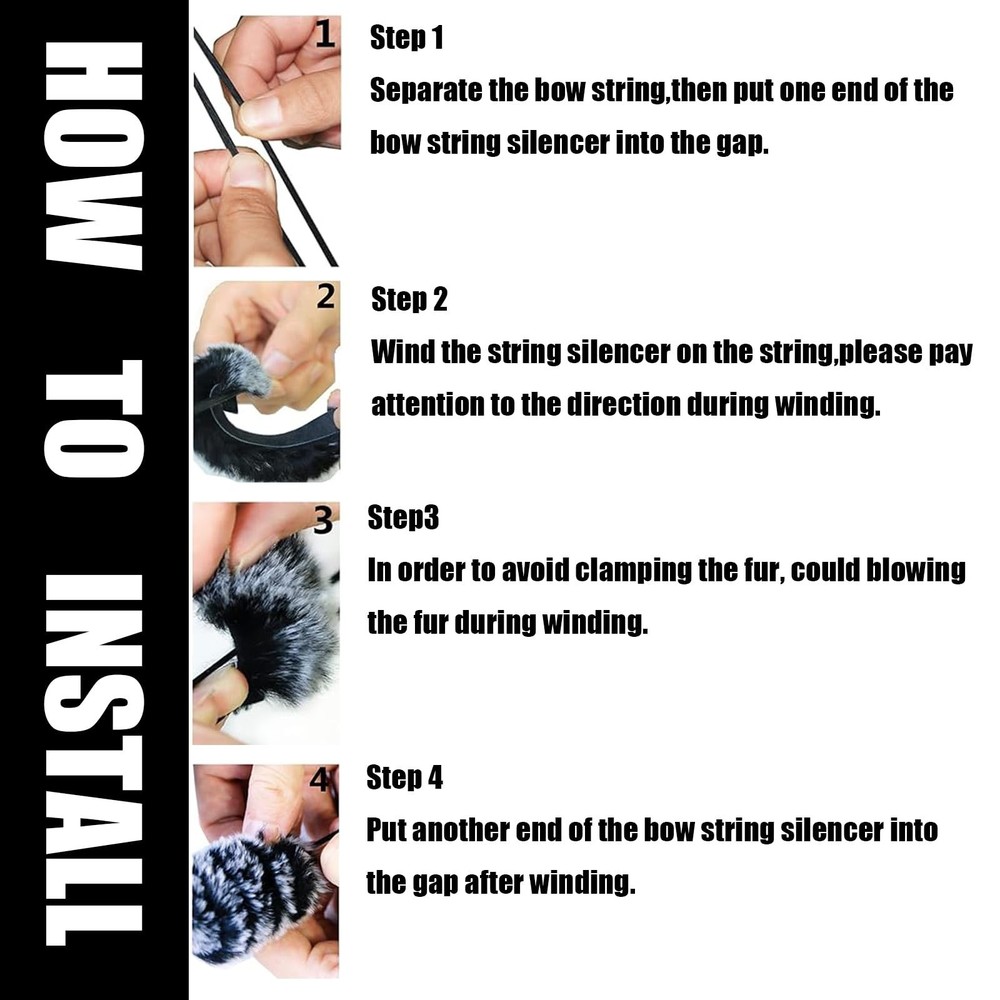 HOW TO INSTALL

1
Step 1
Separate the bow string,then put one end of the bow string silencer into the gap.

2
Step 2
Wind the string silencer on the string,please pay attention to the direction during winding.

3
Step3
In order to avoid clamping the fur, could blowing the fur during winding.

4
Step 4
Put another end of the bow string silencer into the gap after winding.