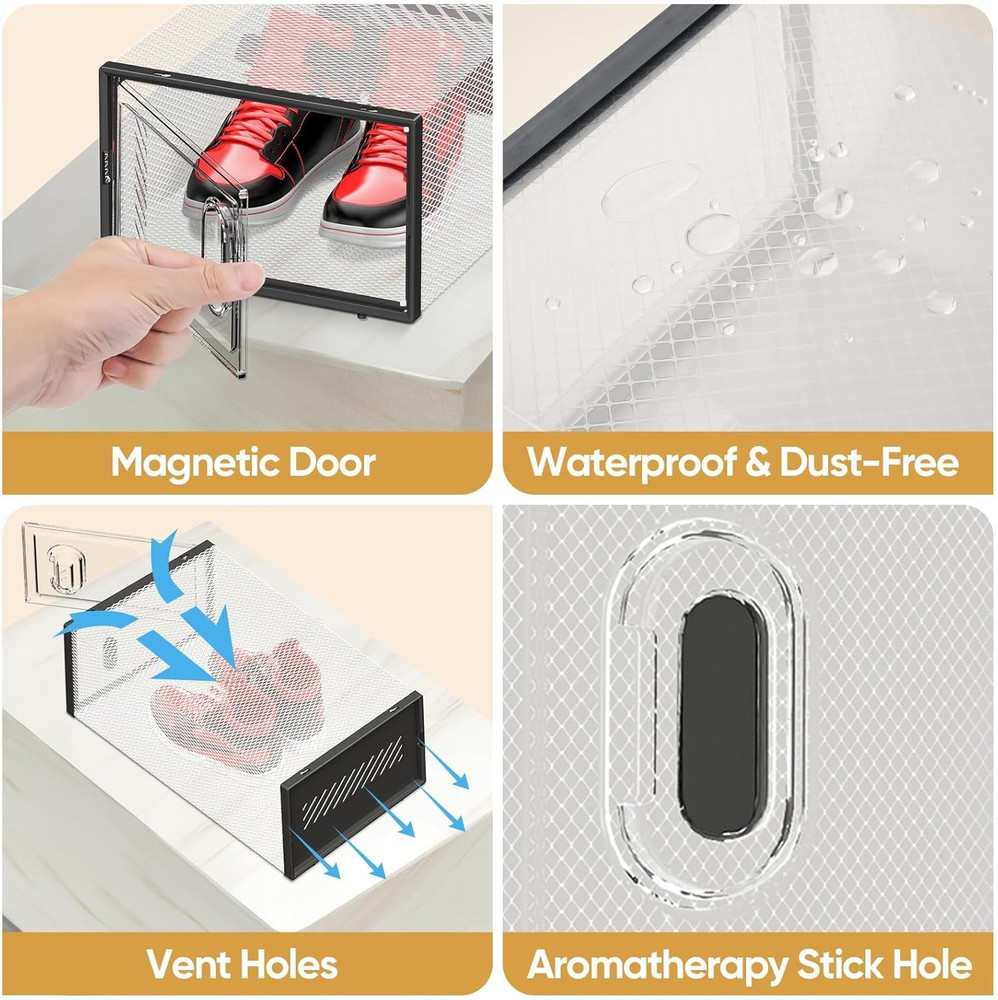 Magnetic Door

Waterproof & Dust-Free

Vent Holes

Aromatherapy Stick Hole