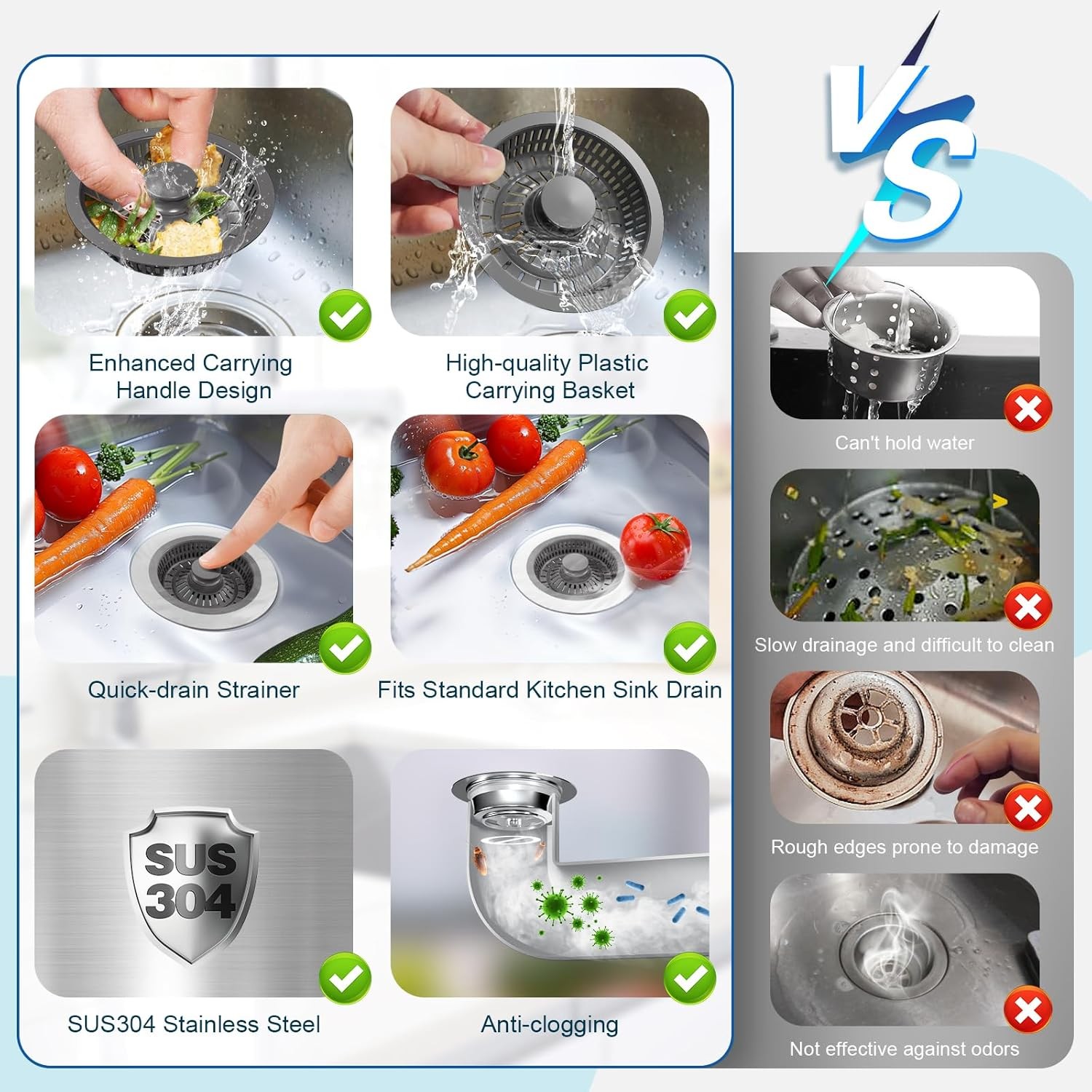 Enhanced Carrying Handle Design

High-quality Plastic Carrying Basket

Quick-drain Strainer

Fits Standard Kitchen Sink Drain

SUS 304

SUS304 Stainless Steel

Anti-clogging

VS

Can't hold water

Slow drainage and difficult to clean

Rough edges prone to damage

Not effective against odors