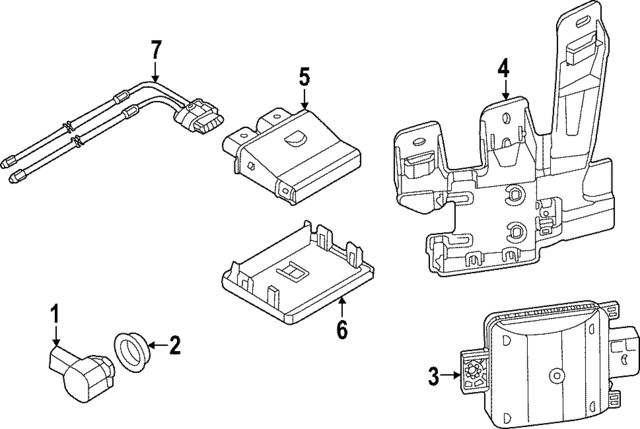 7
5
4
6
1
2
3