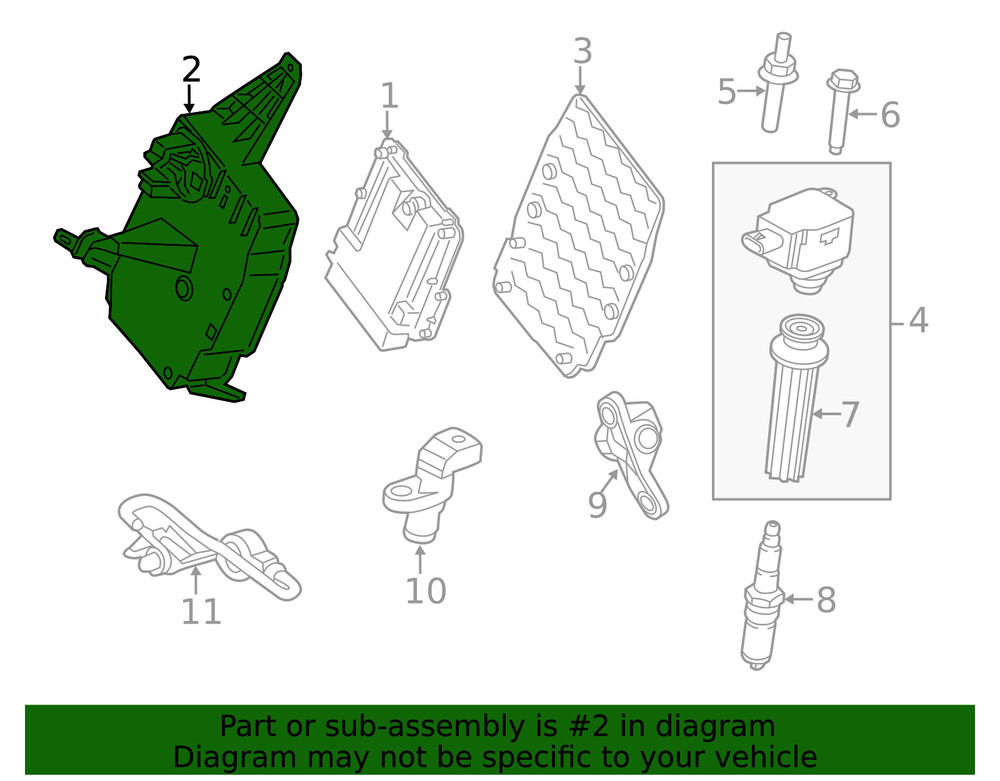 2
1
3
5
6
4
7
9
10
11
8

Part or sub-assembly is #2 in diagram
Diagram may not be specific to your vehicle