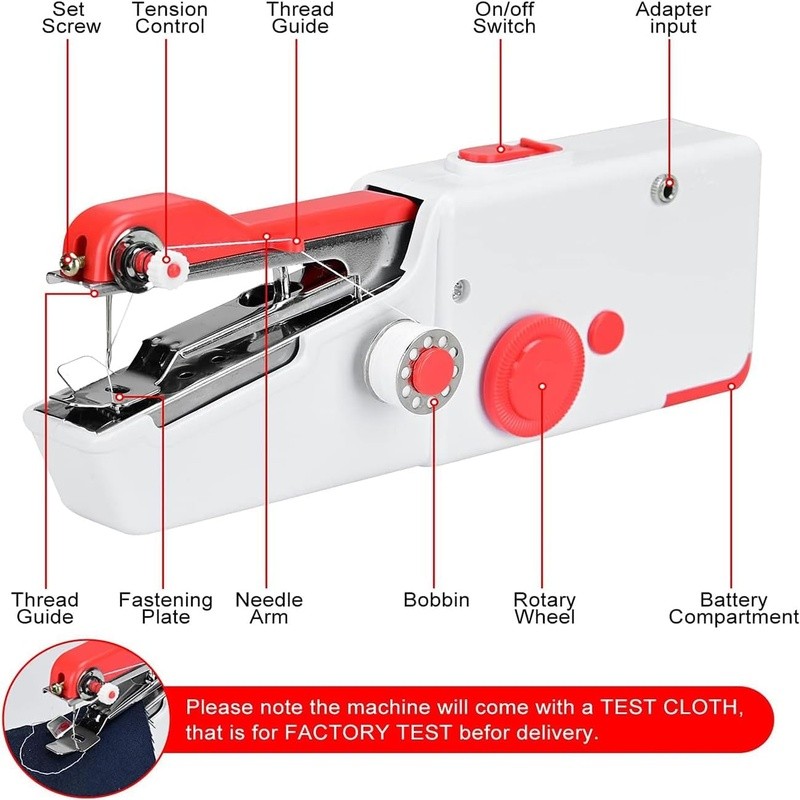 Set Screw

Tension Control

Thread Guide

On/off Switch

Adapter input

Thread Guide

Fastening Plate

Needle Arm

Bobbin

Rotary Wheel

Battery Compartment

Please note the machine will come with a TEST CLOTH, that is for FACTORY TEST befor delivery.