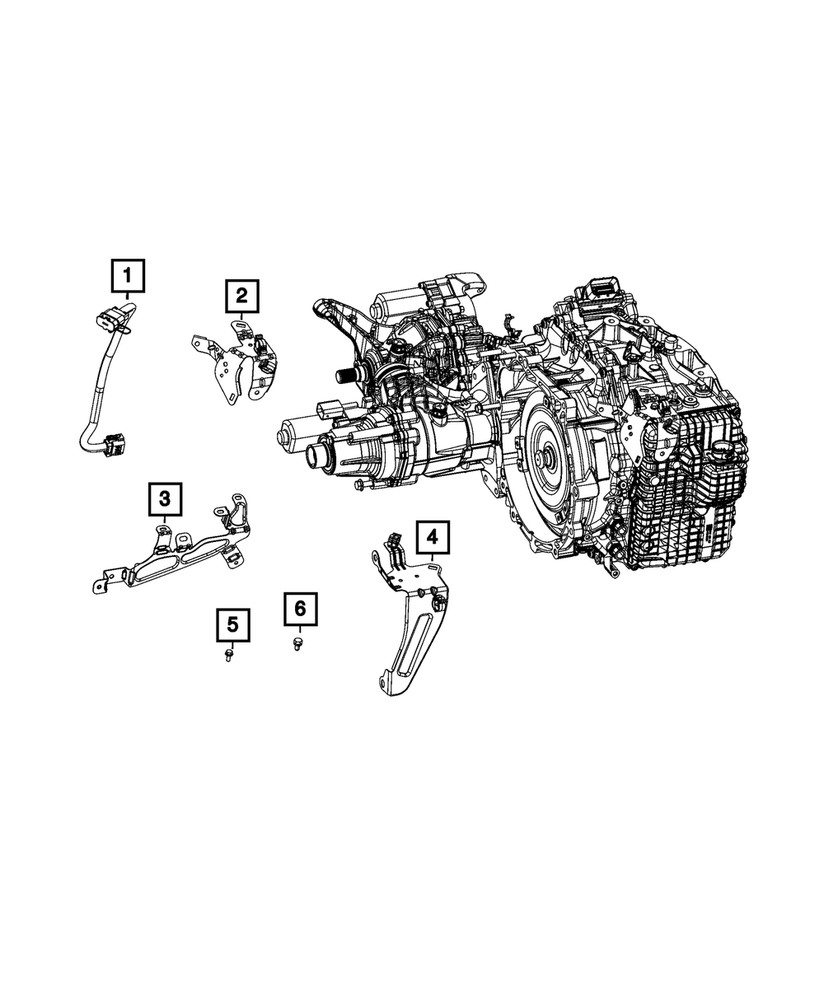 1
2
3
4
5
6