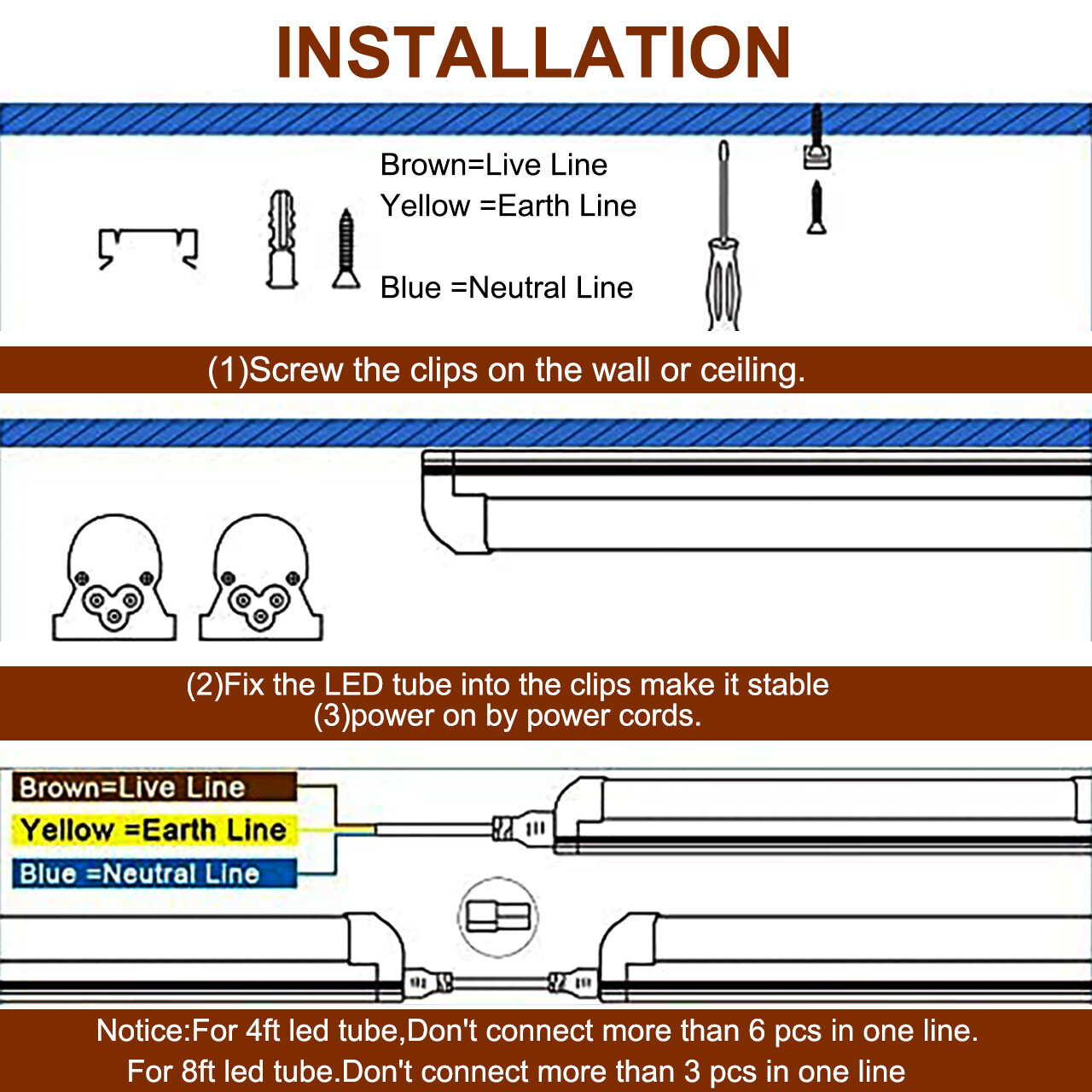 INSTALLATION

Brown=Live Line
Yellow =Earth Line

Blue =Neutral Line

(1)Screw the clips on the wall or ceiling.

(2)Fix the LED tube into the clips make it stable
(3)power on by power cords.

Brown=Live Line
Yellow =Earth Line
Blue =Neutral Line

Notice:For 4ft led tube,Don't connect more than 6 pcs in one line.
For 8ft led tube.Don't connect more than 3 pcs in one line