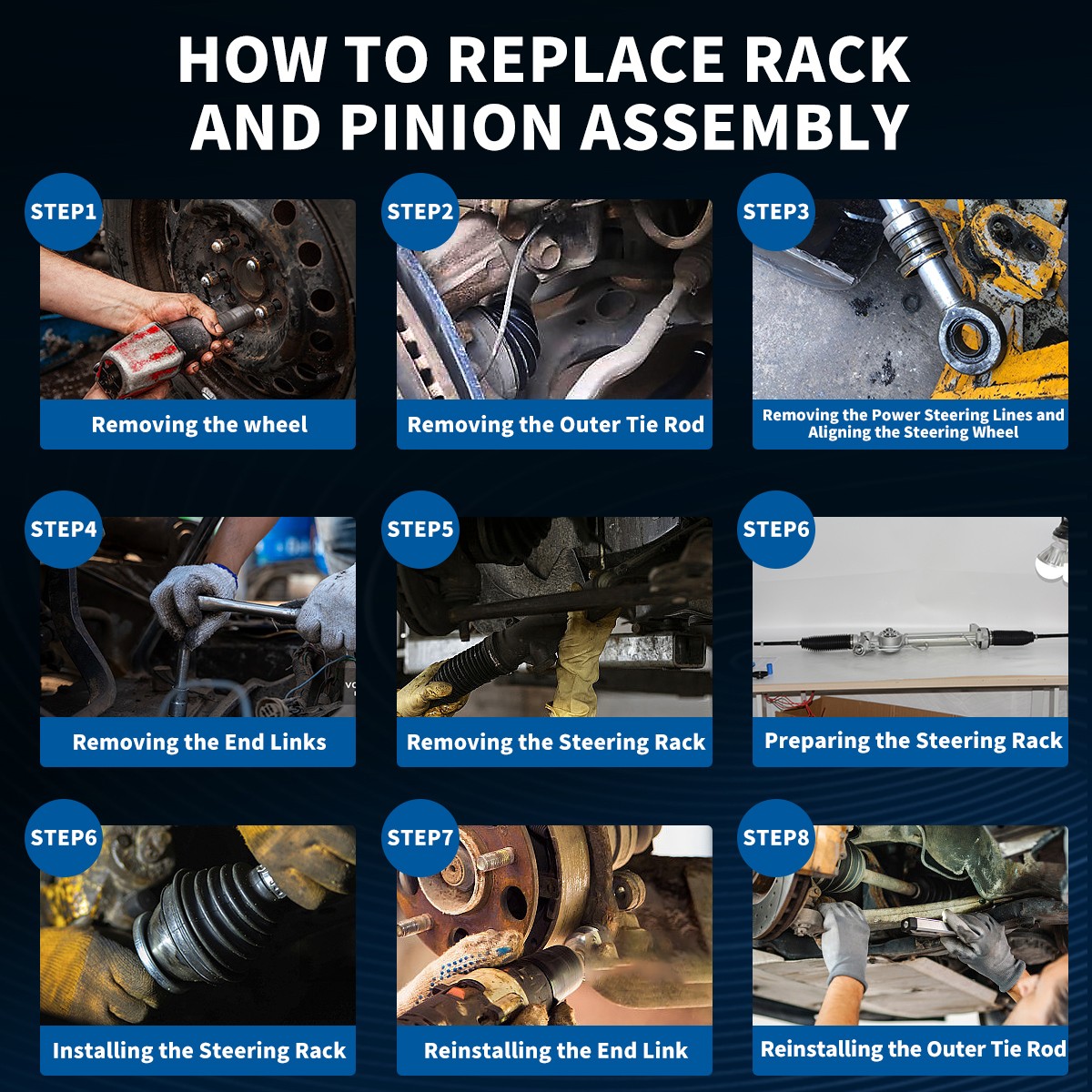 HOW TO REPLACE RACK AND PINION ASSEMBLY

STEP1
Removing the wheel

STEP2
Removing the Outer Tie Rod

STEP3
Removing the Power Steering Lines and Aligning the Steering Wheel

STEP4
Removing the End Links

STEP5
Removing the Steering Rack

STEP6
Preparing the Steering Rack

STEP6
Installing the Steering Rack

STEP7
Reinstalling the End Link

STEP8
Reinstalling the Outer Tie Rod