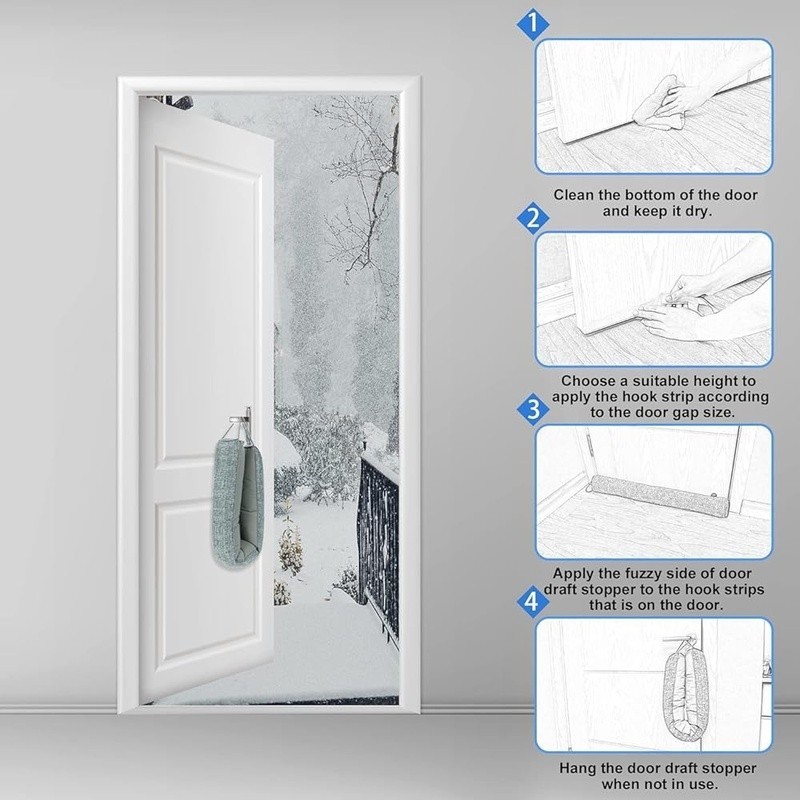 1

Clean the bottom of the door and keep it dry.

2

Choose a suitable height to apply the hook strip according to the door gap size.

3

Apply the fuzzy side of door draft stopper to the hook strips that is on the door.

4

Hang the door draft stopper when not in use.