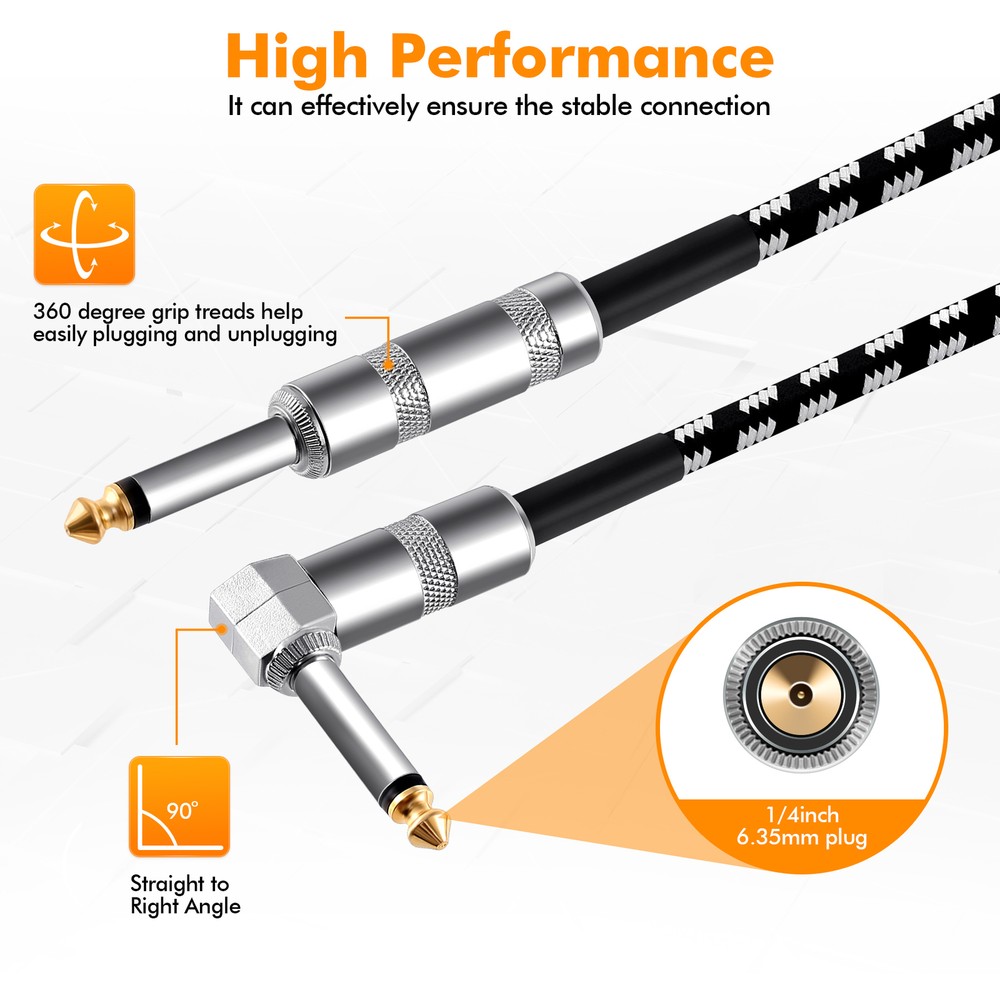 High Performance
It can effectively ensure the stable connection

360 degree grip treads help easily plugging and unplugging

90°

Straight to Right Angle

1/4inch
6.35mm plug