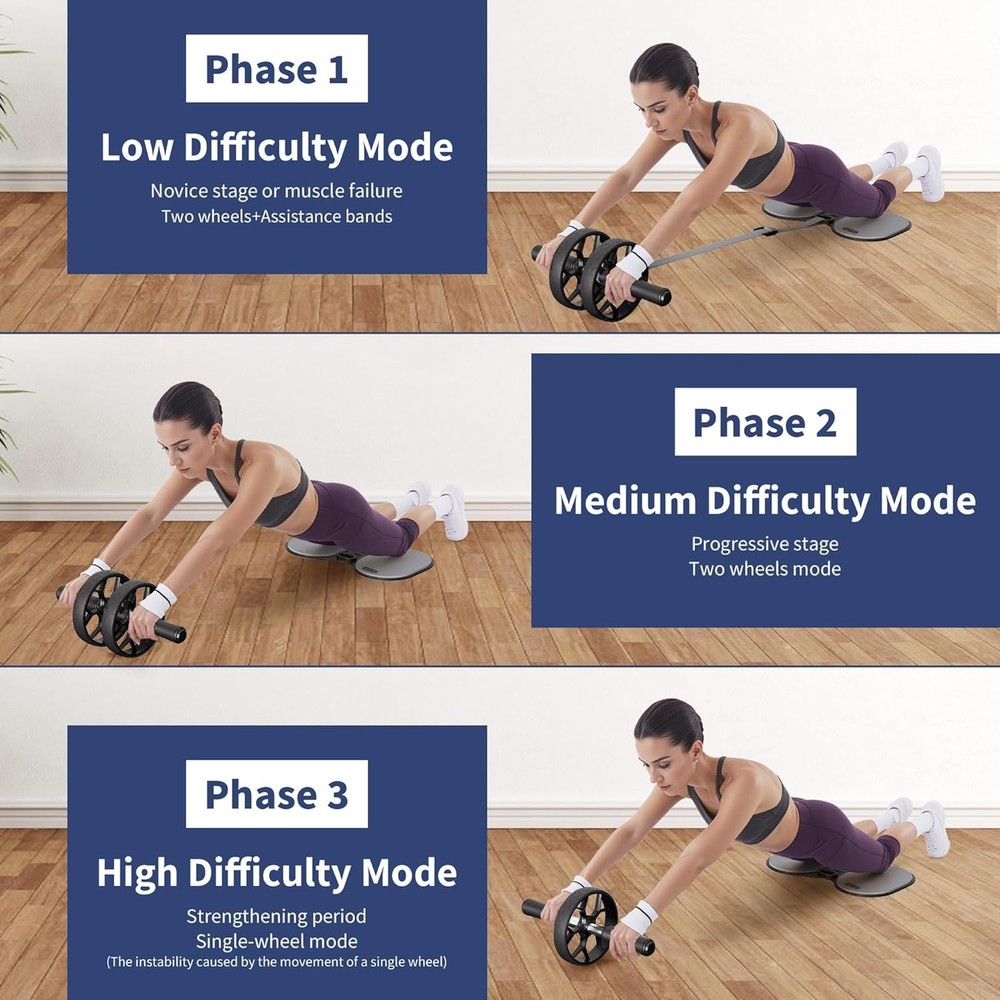 Phase 1

Low Difficulty Mode

Novice stage or muscle failure
Two wheels+Assistance bands

Phase 2

Medium Difficulty Mode

Progressive stage
Two wheels mode

Phase 3

High Difficulty Mode

Strengthening period
Single-wheel mode
(The instability caused by the movement of a single wheel)