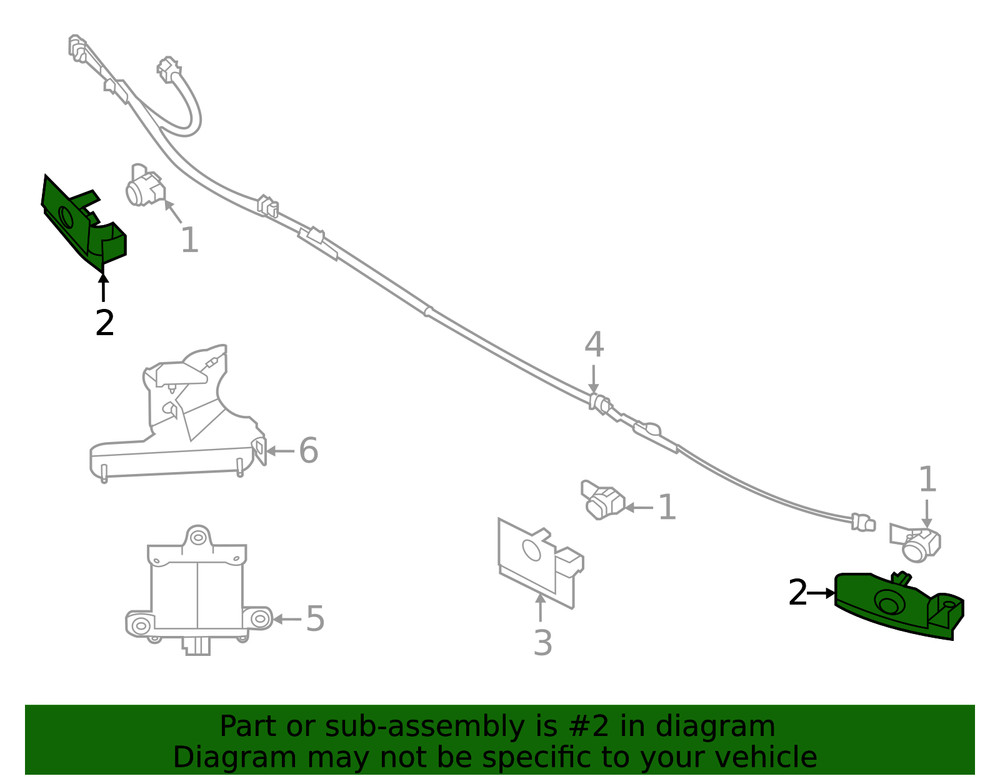 1
2
4
6
1
1
2
5
3

Part or sub-assembly is #2 in diagram
Diagram may not be specific to your vehicle