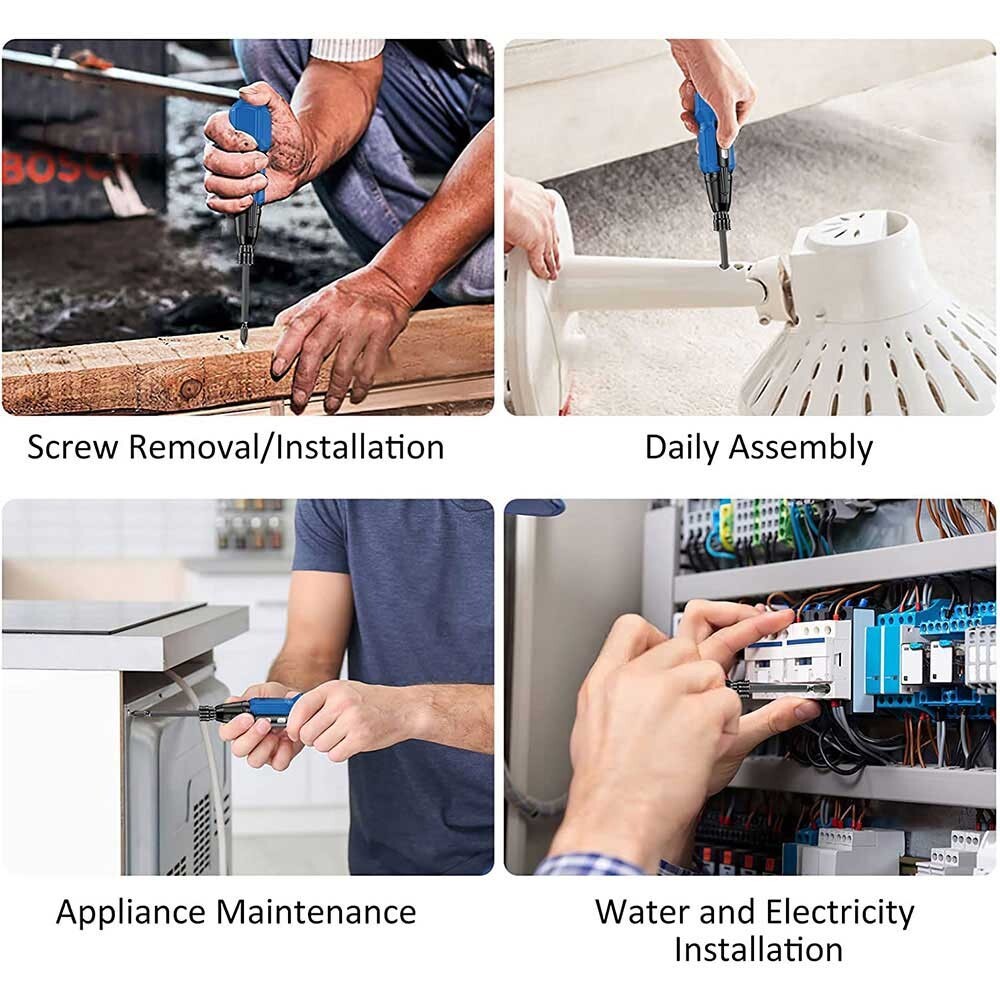 BOSCH

Screw Removal/Installation

Daily Assembly

Appliance Maintenance

Water and Electricity Installation