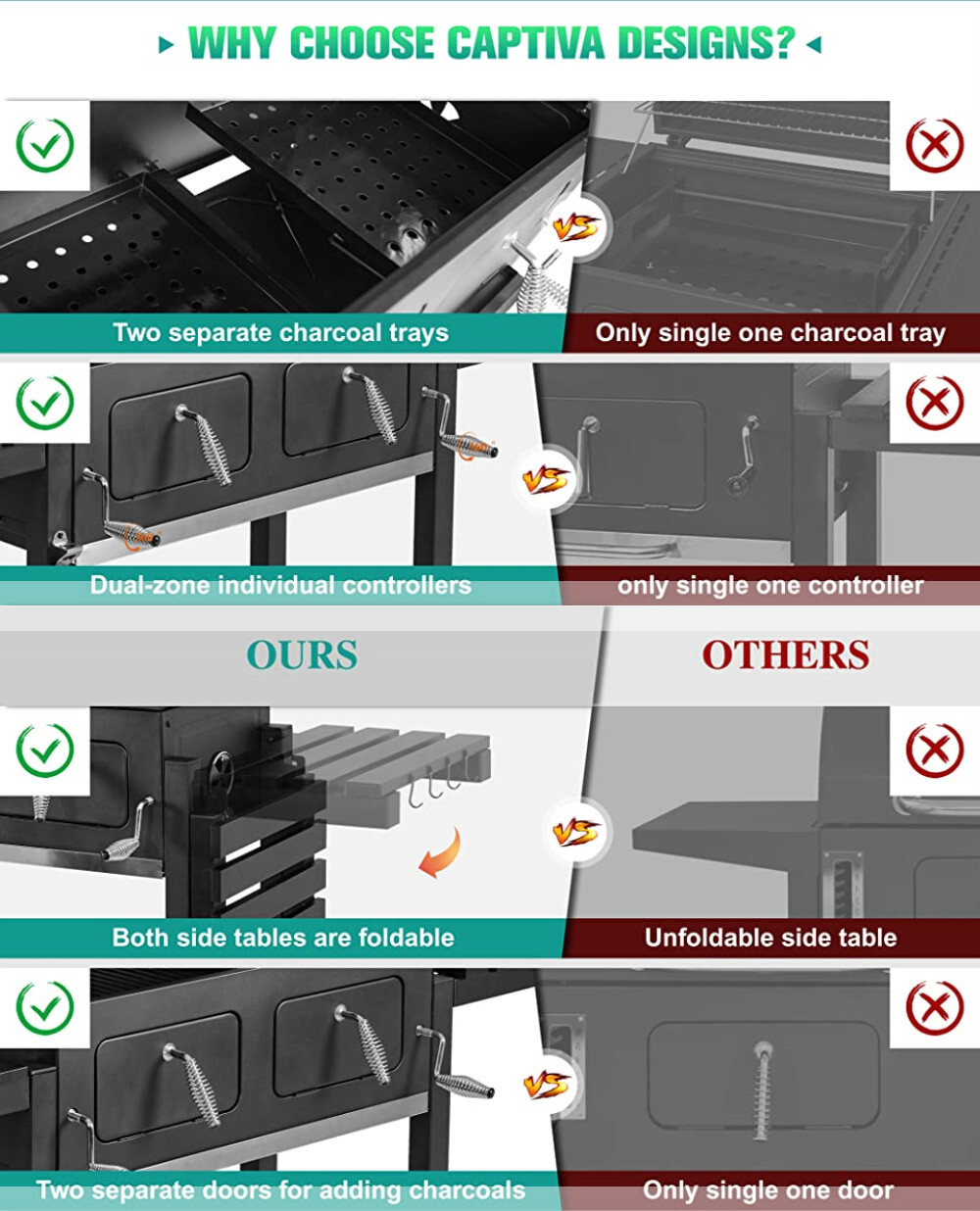 WHY CHOOSE CAPTIVA DESIGNS?

VS

Two separate charcoal trays

Only single one charcoal tray

VS

Dual-zone individual controllers

only single one controller

OURS

OTHERS

VS

Both side tables are foldable

Unfoldable side table

VS

Two separate doors for adding charcoals

Only single one door