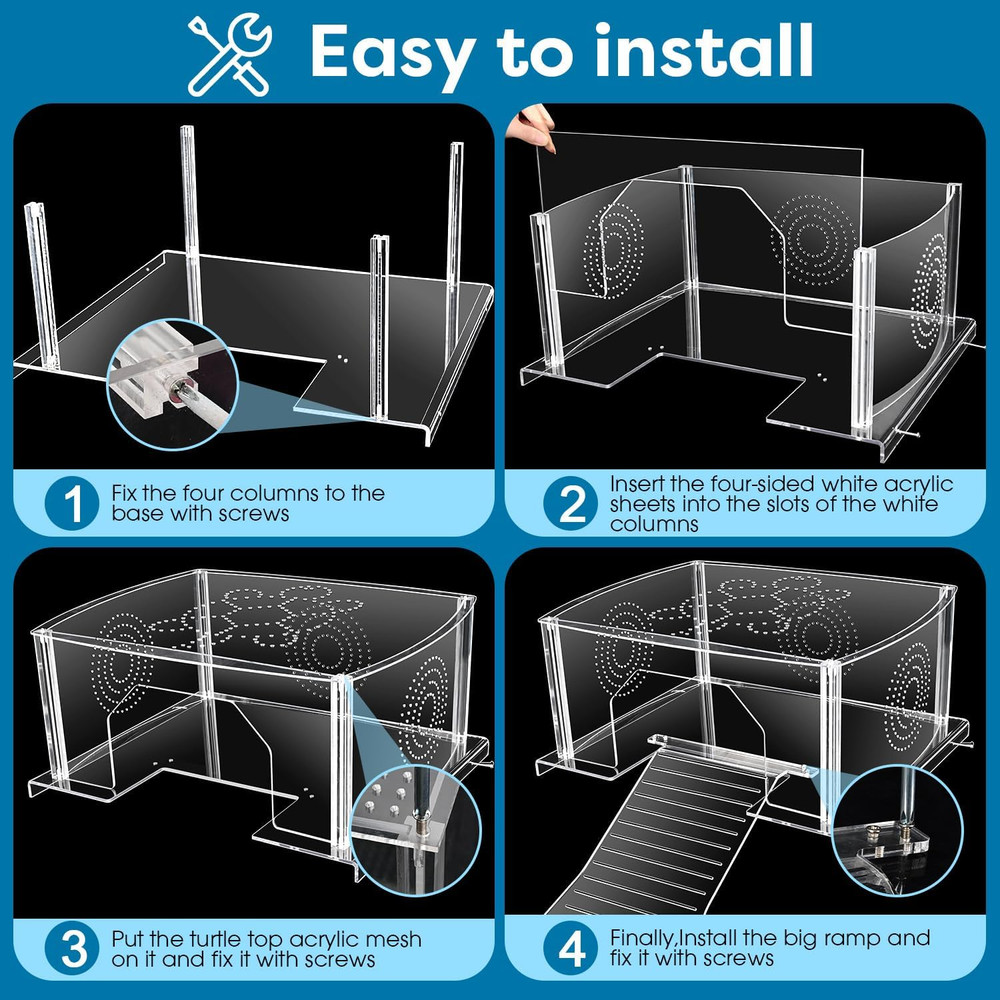 Easy to install

1 Fix the four columns to the base with screws

2 Insert the four-sided white acrylic sheets into the slots of the white columns

3 Put the turtle top acrylic mesh on it and fix it with screws

4 Finally,Install the big ramp and fix it with screws