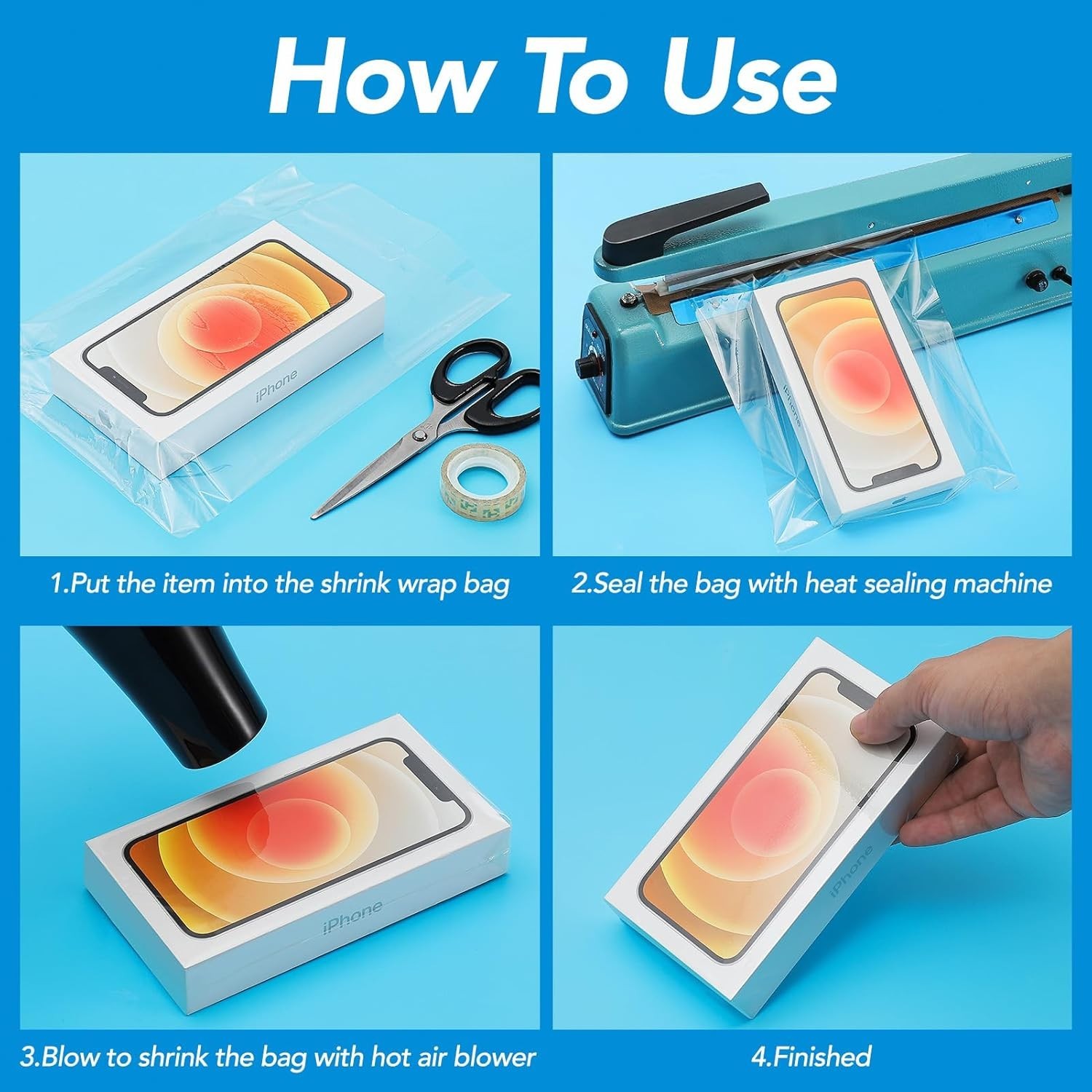 How To Use

iPhone

1.Put the item into the shrink wrap bag

iPhone

2.Seal the bag with heat sealing machine

iPhone

3.Blow to shrink the bag with hot air blower

iPhone

4.Finished