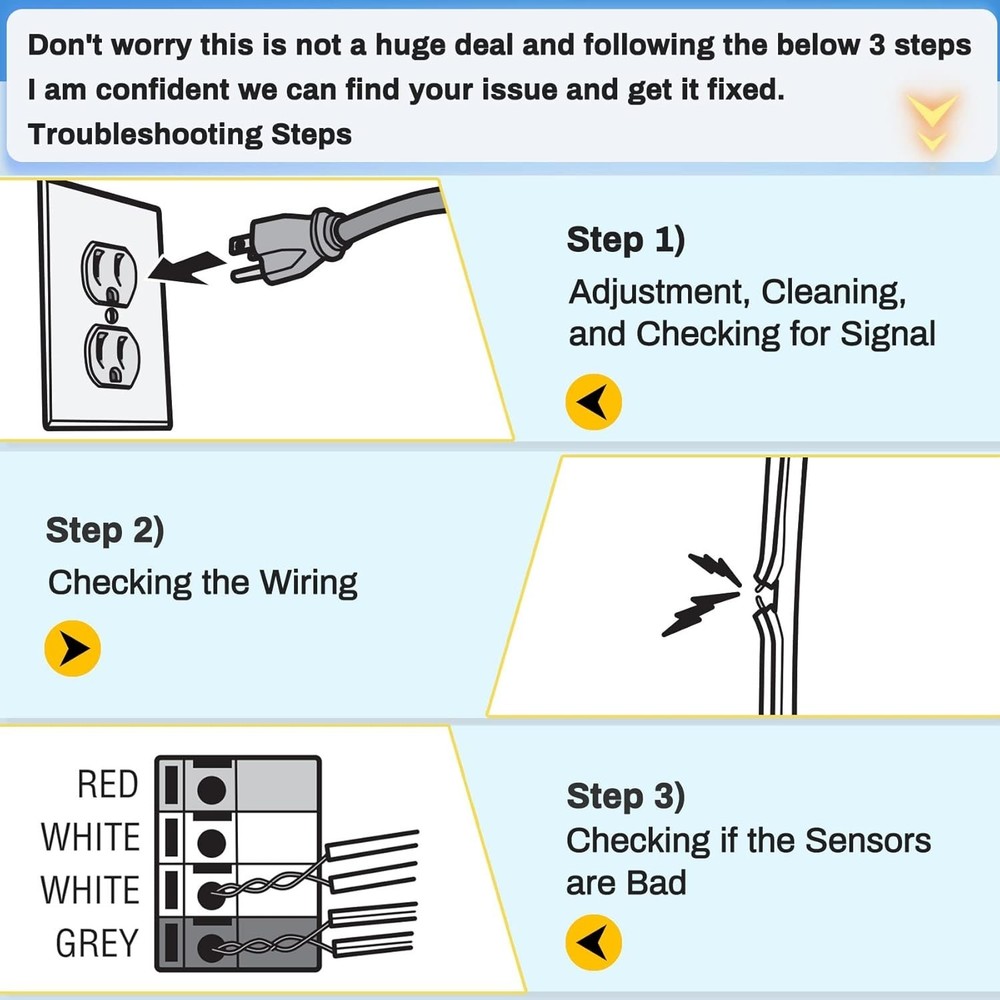 Don't worry this is not a huge deal and following the below 3 steps I am confident we can find your issue and get it fixed.
Troubleshooting Steps

Step 1)
Adjustment, Cleaning, and Checking for Signal

Step 2)
Checking the Wiring

RED
WHITE
WHITE
GREY

Step 3)
Checking if the Sensors are Bad