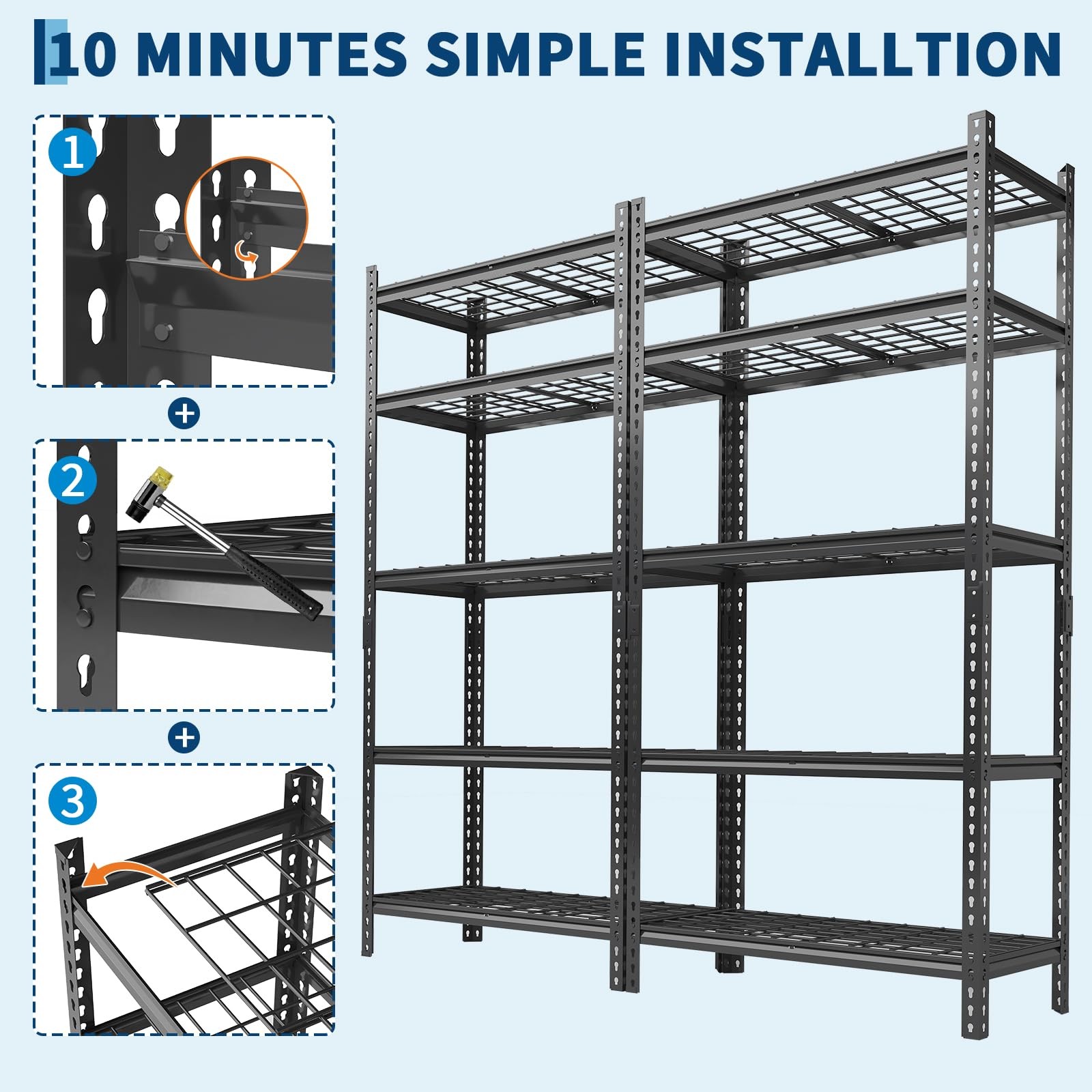 10 MINUTES SIMPLE INSTALLTION

1

+

2

+

3