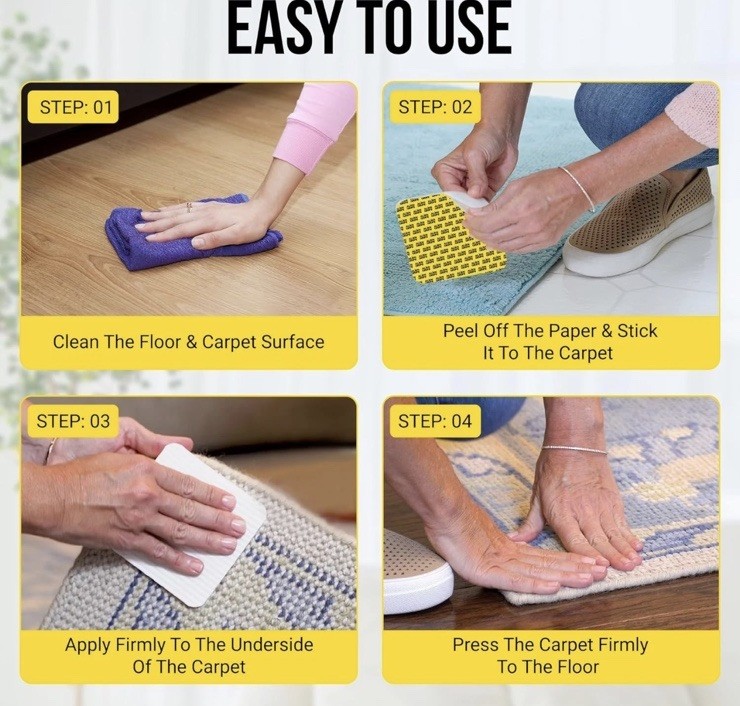 EASY TO USE

STEP: 01

Clean The Floor & Carpet Surface

STEP: 02

Peel Off The Paper & Stick It To The Carpet

STEP: 03

Apply Firmly To The Underside Of The Carpet

STEP: 04

Press The Carpet Firmly To The Floor