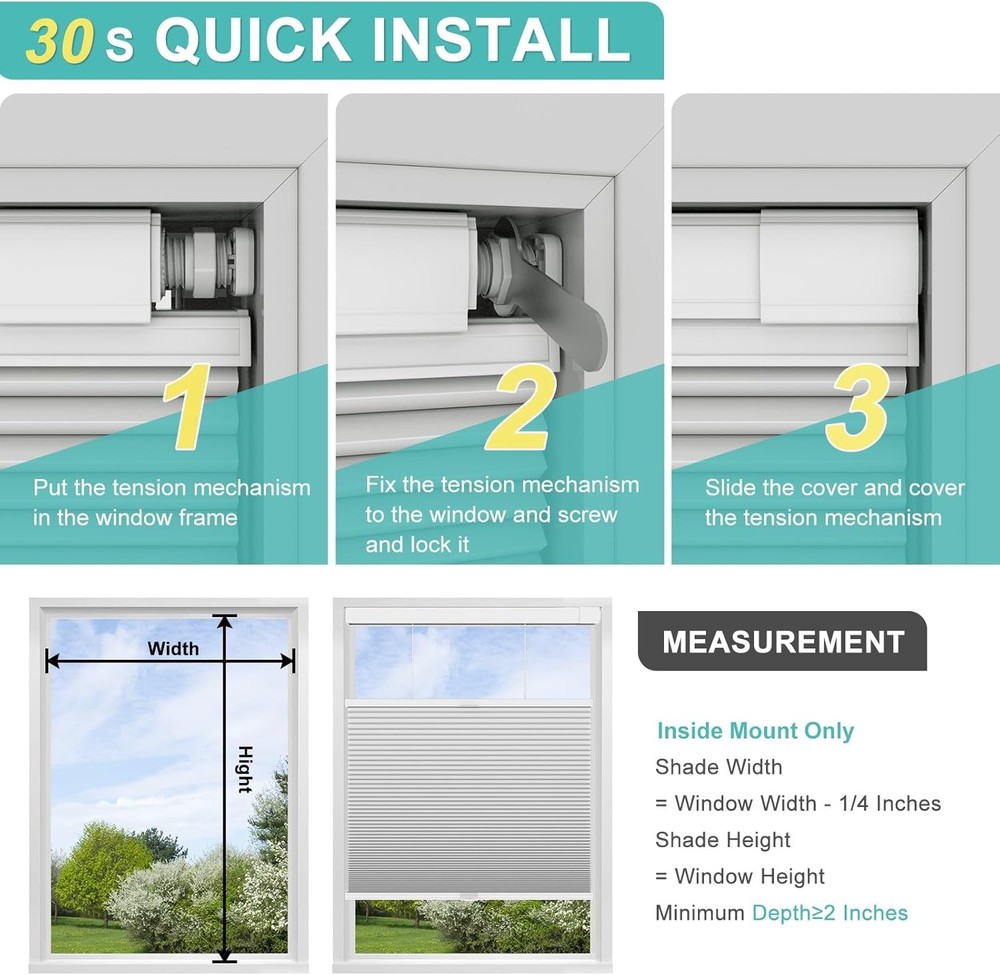 30 s QUICK INSTALL

1
Put the tension mechanism in the window frame

2
Fix the tension mechanism to the window and screw and lock it

3
Slide the cover and cover the tension mechanism

Width

Hight

MEASUREMENT

Inside Mount Only

Shade Width

= Window Width - 1/4 Inches

Shade Height

= Window Height

Minimum Depth≥2 Inches