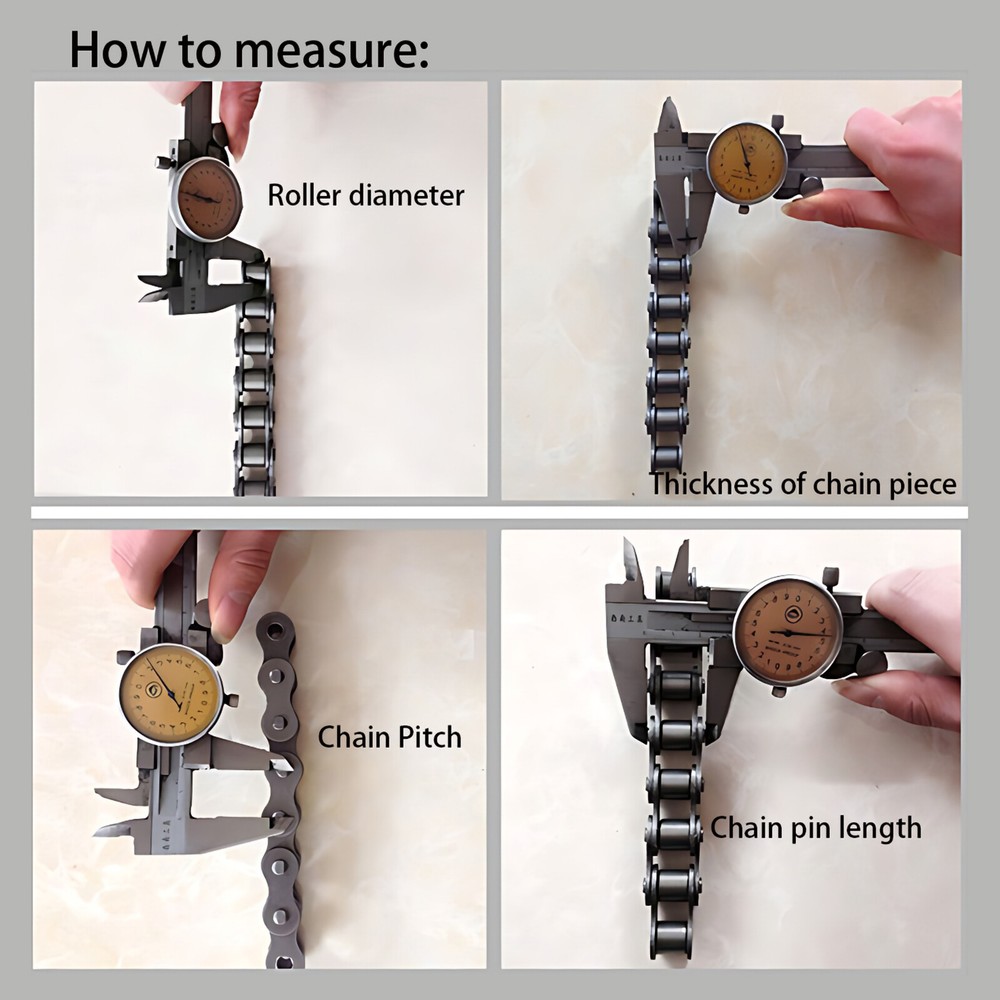 How to measure:

Roller diameter

Thickness of chain piece

Chain Pitch

Chain pin length