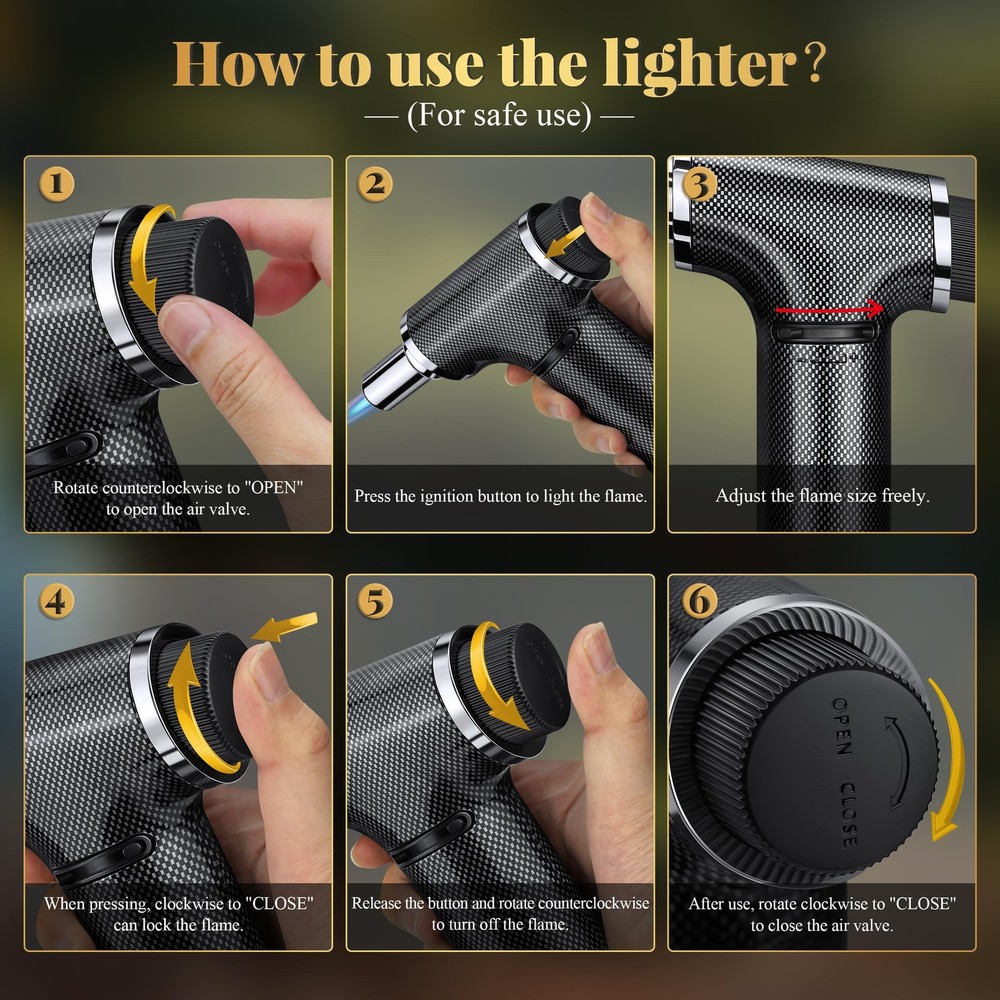 How to use the lighter?
— (For safe use) —

1
Rotate counterclockwise to "OPEN" to open the air valve.

2
Press the ignition button to light the flame.

3
Adjust the flame size freely.

4
When pressing, clockwise to "CLOSE" can lock the flame.

5
Release the button and rotate counterclockwise to turn off the flame.

6
OPEN CLOSE
After use, rotate clockwise to "CLOSE" to close the air valve.