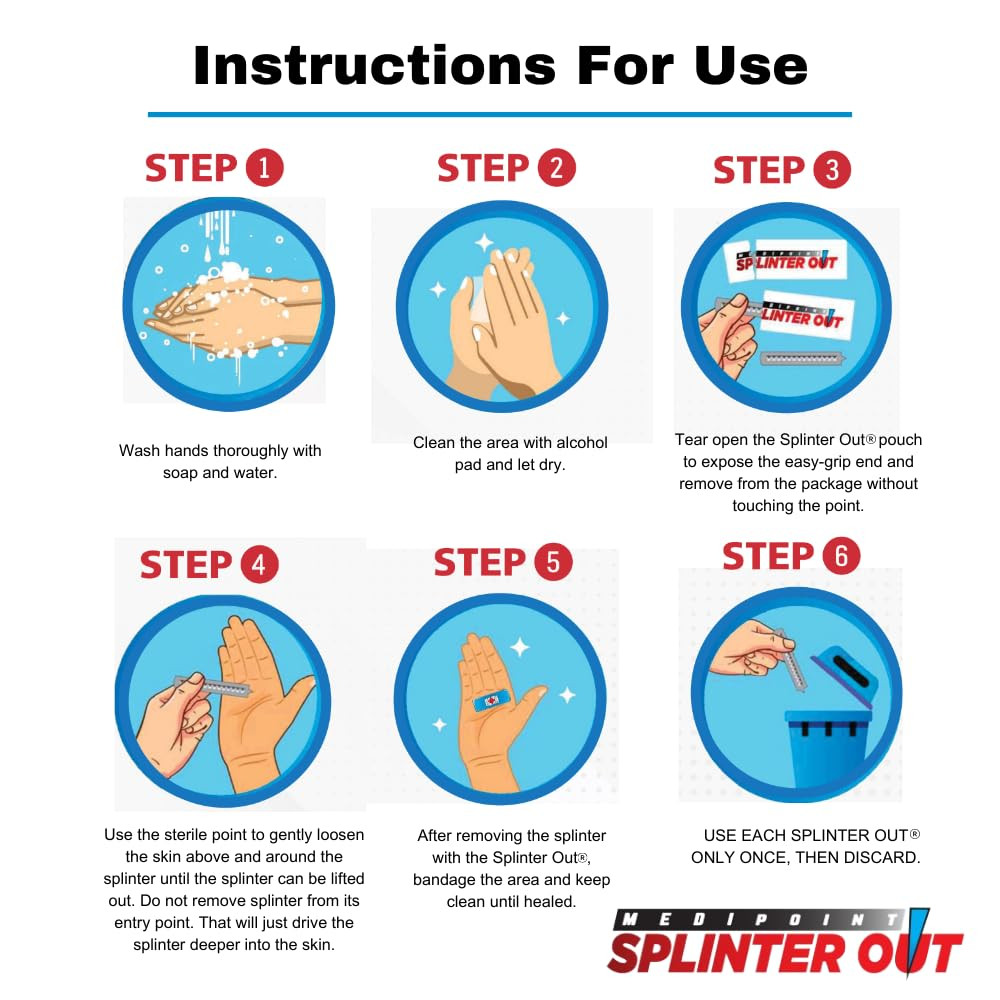 Instructions For Use

STEP 1

Wash hands thoroughly with soap and water.

STEP 2

Clean the area with alcohol pad and let dry.

STEP 3

MEDIPOINT SPLINTER OUT

MEDIPOINT SPLINTER OUT

Tear open the Splinter Out® pouch to expose the easy-grip end and remove from the package without touching the point.

STEP 4

Use the sterile point to gently loosen the skin above and around the splinter until the splinter can be lifted out. Do not remove splinter from its entry point. That will just drive the splinter deeper into the skin.

STEP 5

After removing the splinter with the Splinter Out®, bandage the area and keep clean until healed.

STEP 6

USE EACH SPLINTER OUT® ONLY ONCE, THEN DISCARD.

MEDIPOINT
SPLINTER OUT