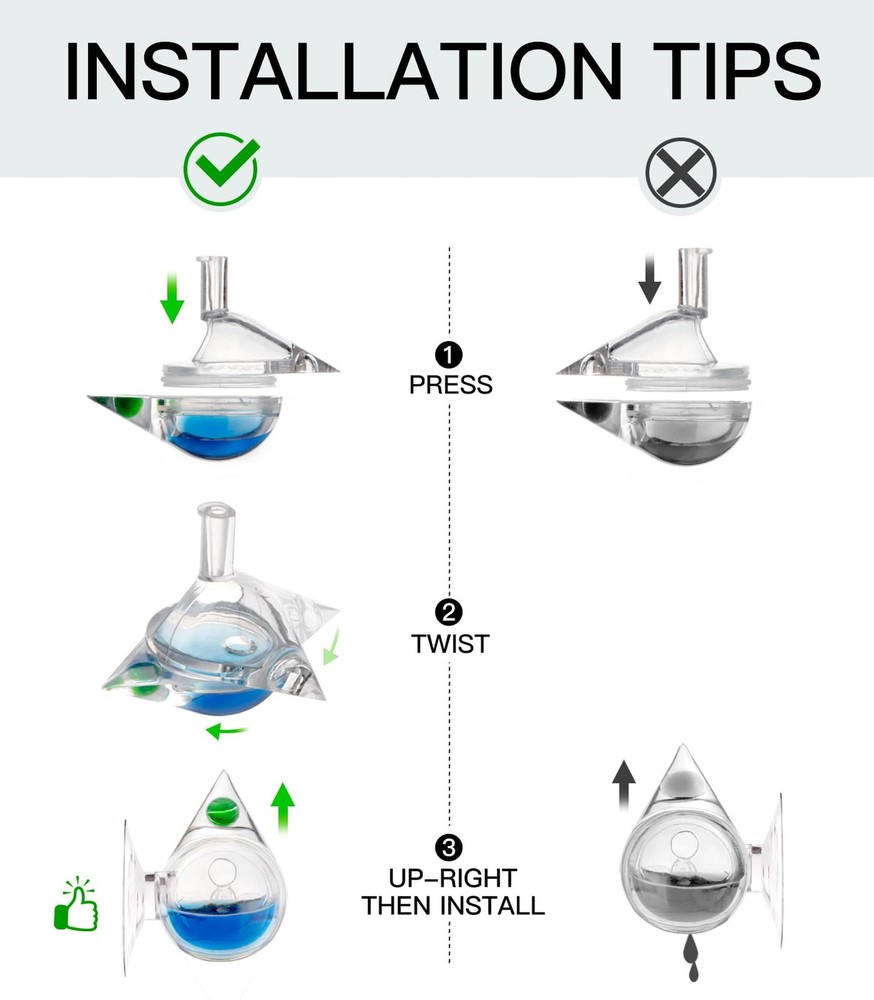 INSTALLATION TIPS

1
PRESS

2
TWIST

3
UP-RIGHT
THEN INSTALL