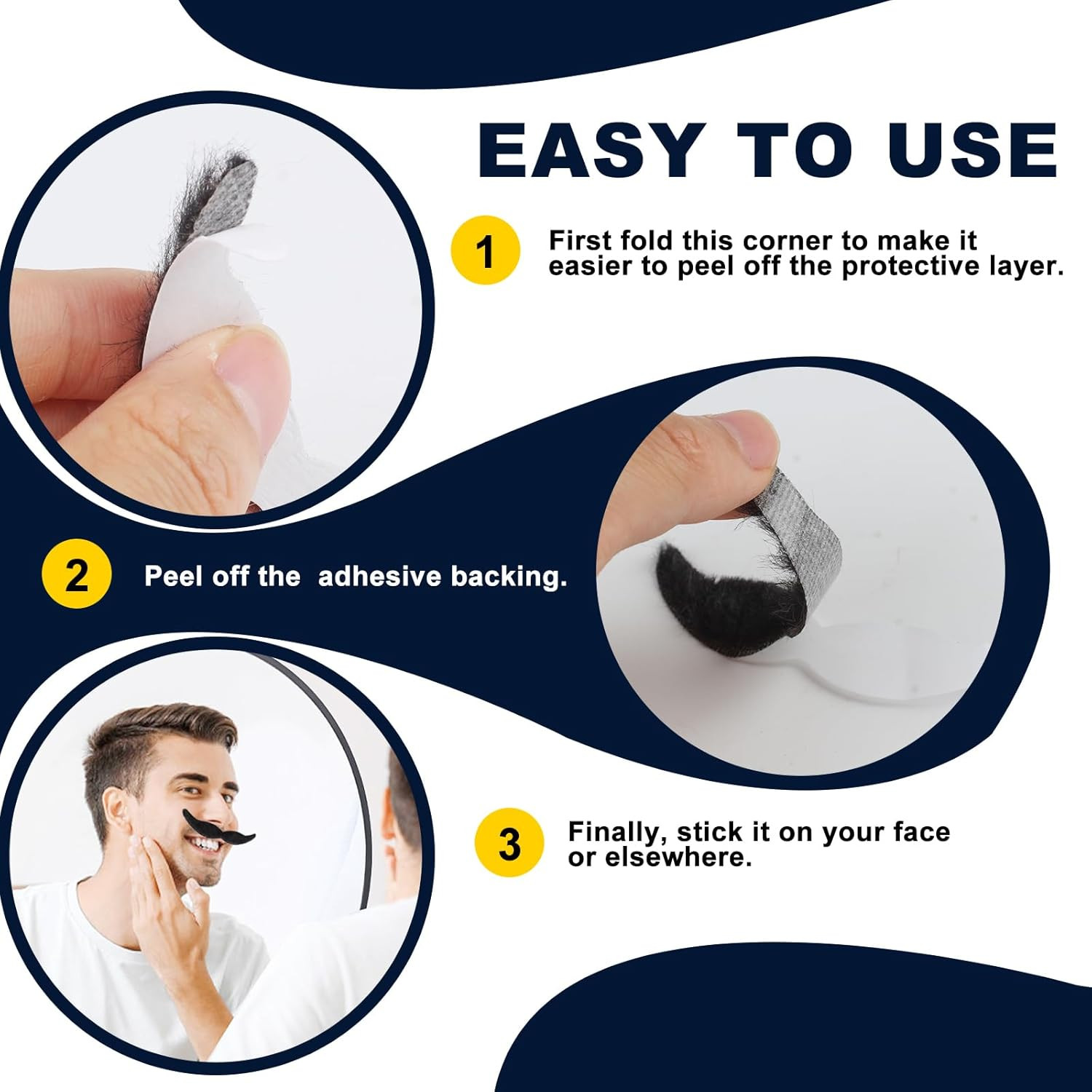 EASY TO USE

1 First fold this corner to make it easier to peel off the protective layer.

2 Peel off the  adhesive backing.

3 Finally, stick it on your face or elsewhere.