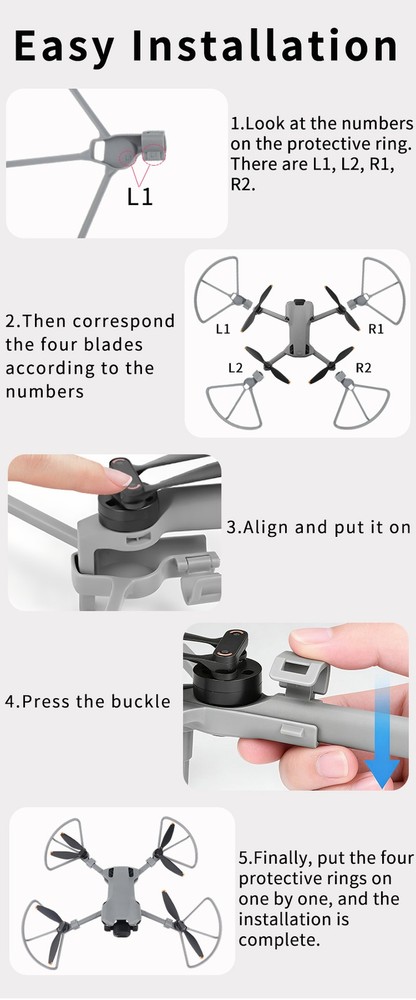 Easy Installation

L1

1.Look at the numbers on the protective ring. There are L1, L2, R1, R2.

2.Then correspond the four blades according to the numbers

L1
R1
L2
R2

3.Align and put it on

4.Press the buckle

5.Finally, put the four protective rings on one by one, and the installation is complete.