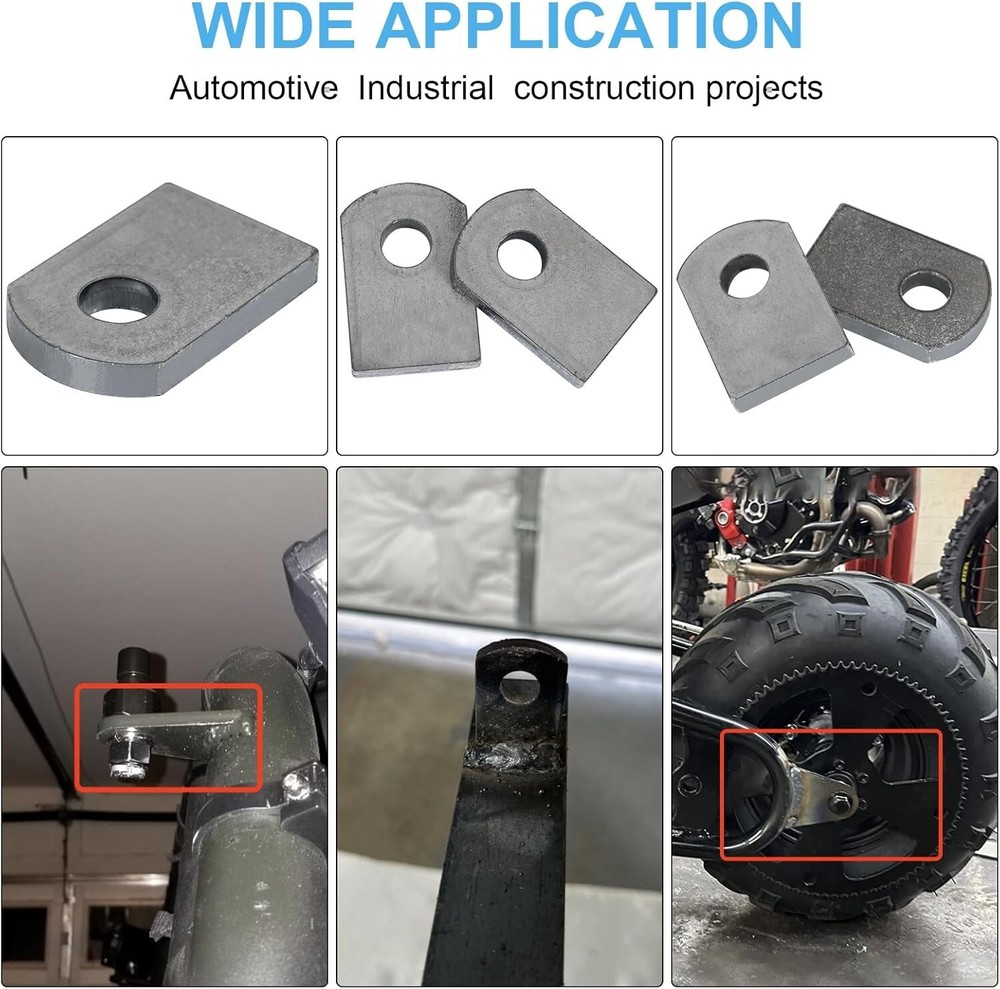 WIDE APPLICATION

Automotive Industrial construction projects