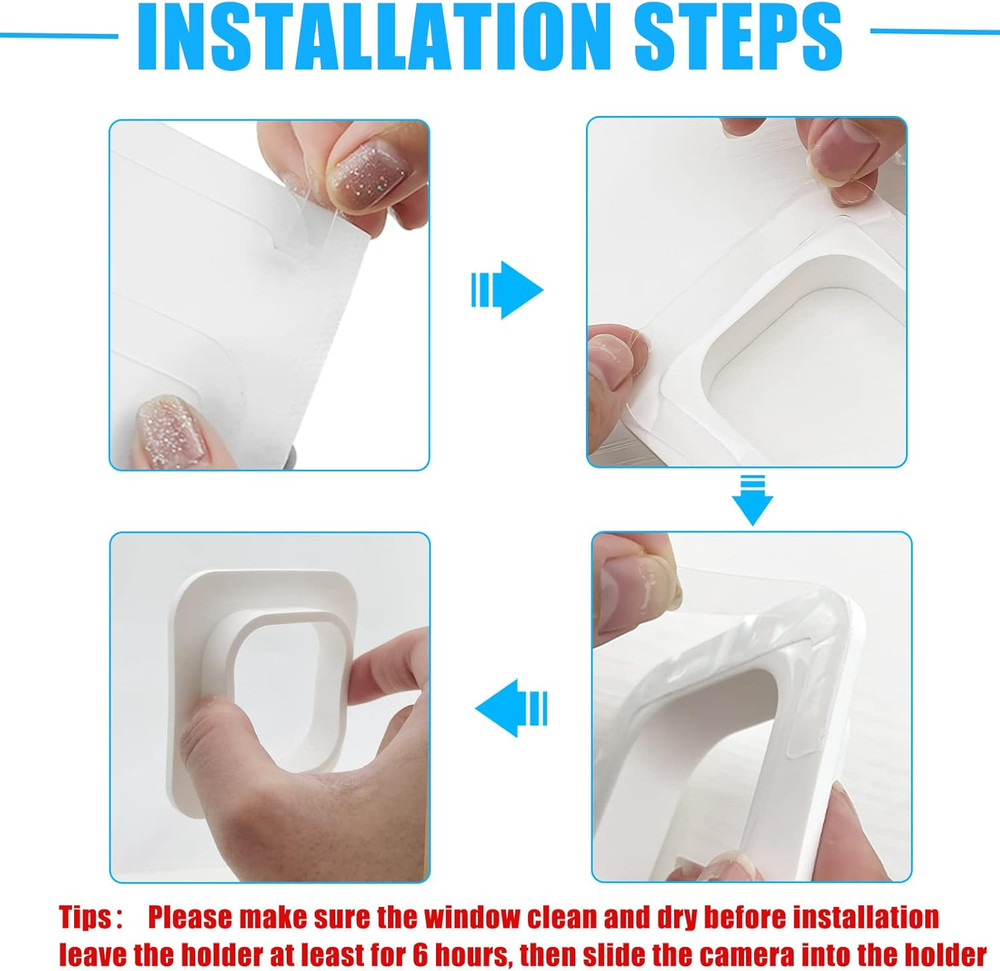 INSTALLATION STEPS

Tips : Please make sure the window clean and dry before installation leave the holder at least for 6 hours, then slide the camera into the holder