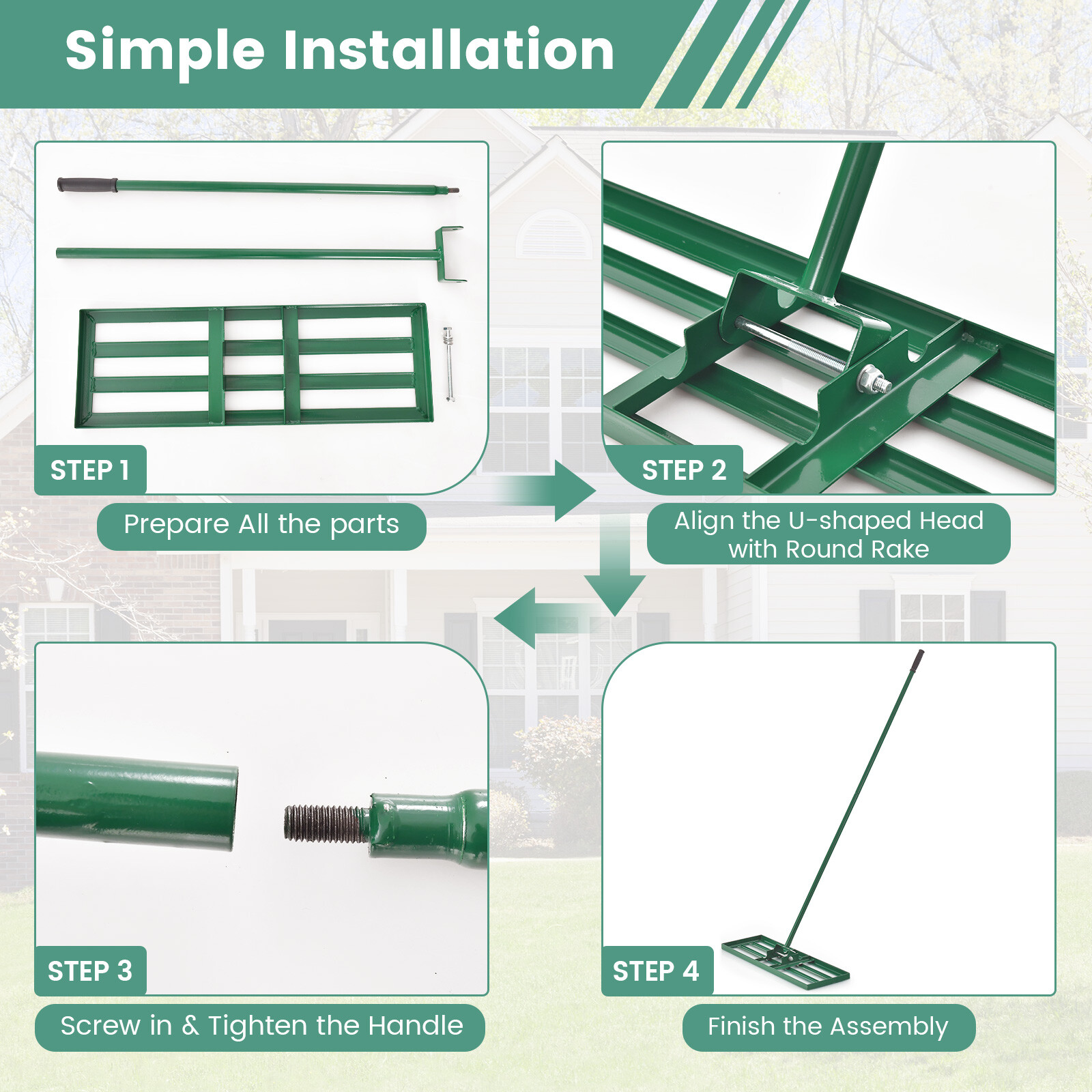 Simple Installation

STEP 1

Prepare All the parts

STEP 2

Align the U-shaped Head with Round Rake

STEP 3

Screw in & Tighten the Handle

STEP 4

Finish the Assembly